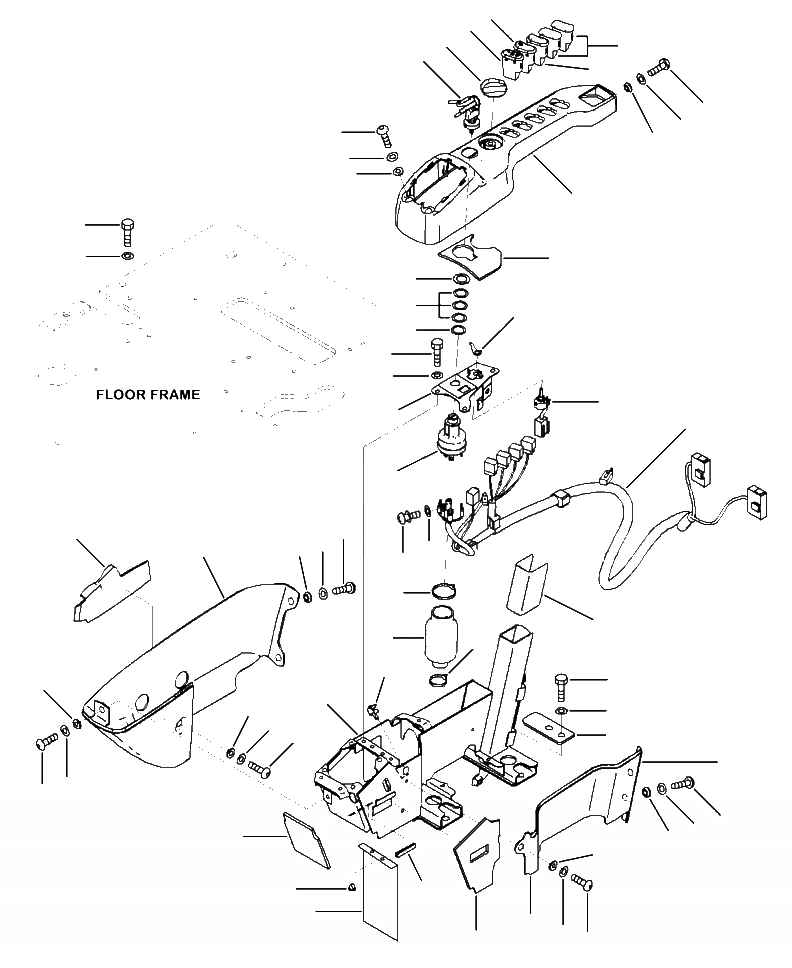 FLOOR FRAME