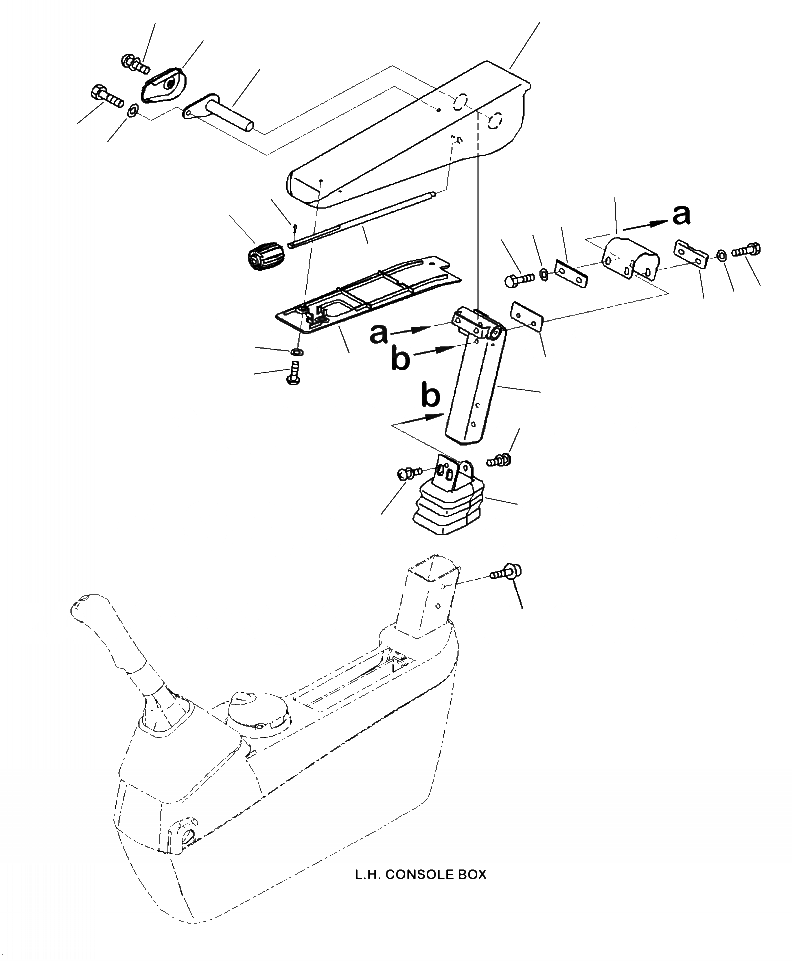 a

a

b

b

L.H. CONSOLE BOX