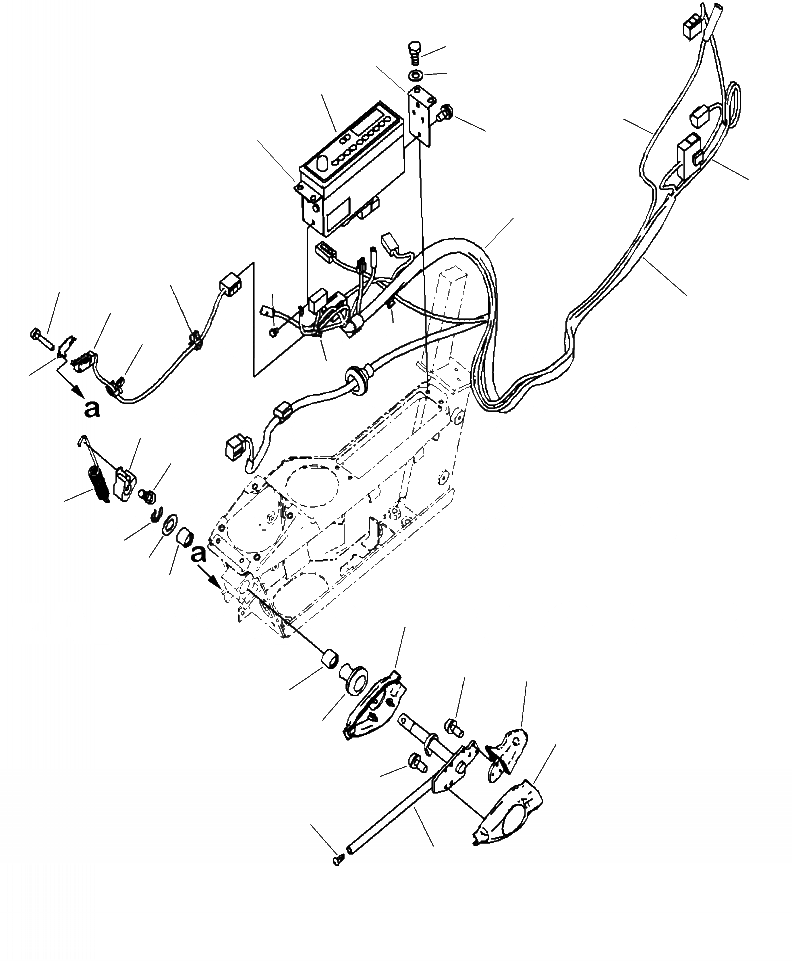 a

a