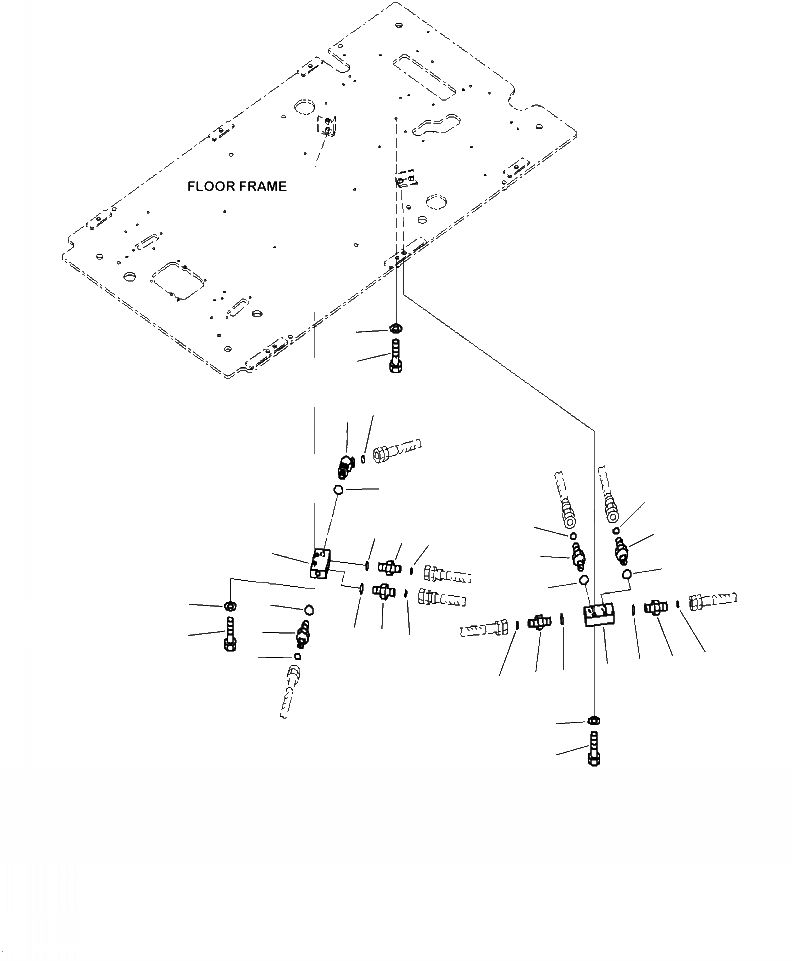 FLOOR FRAME