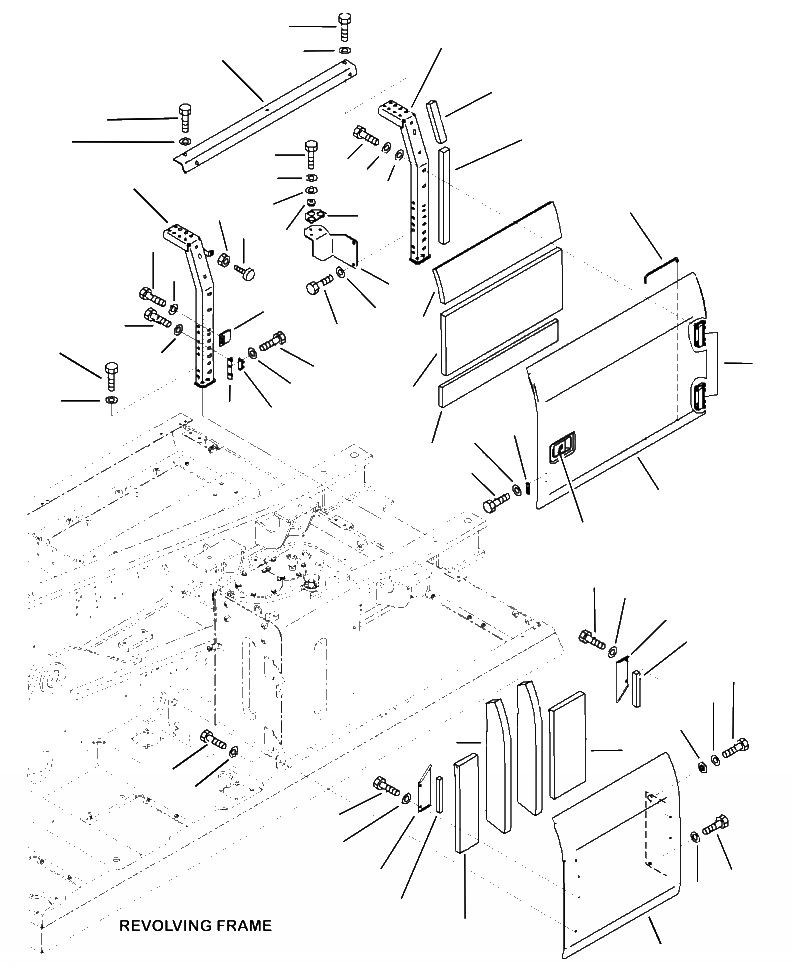 REVOLVING FRAME