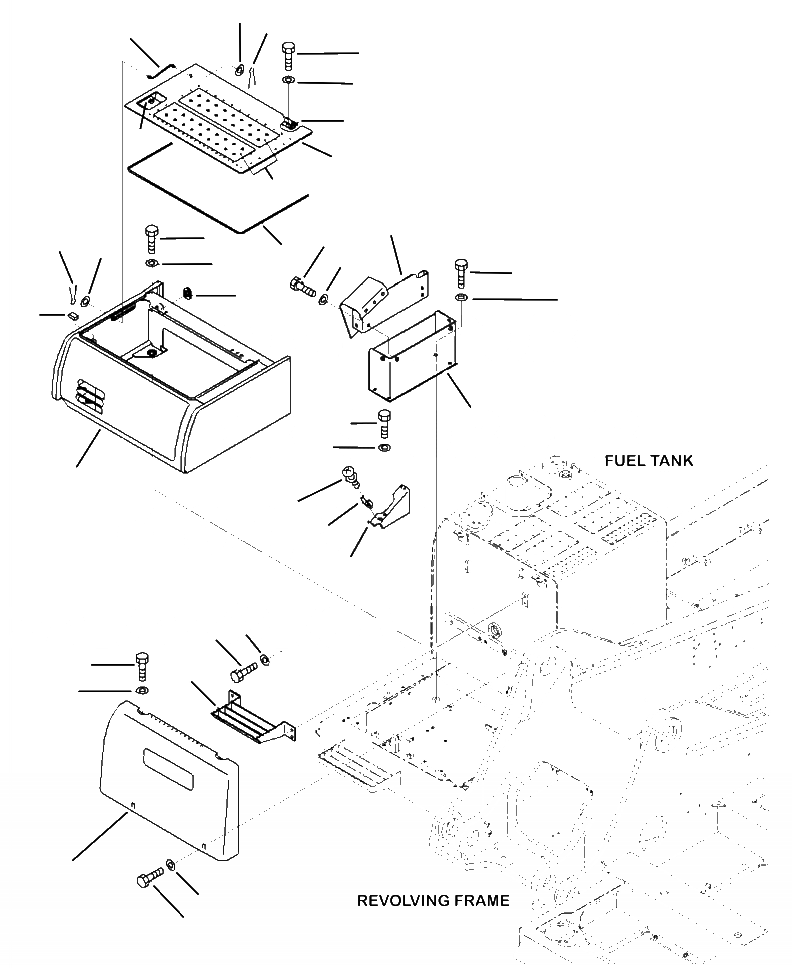 FUEL TANK

REVOLVING FRAME