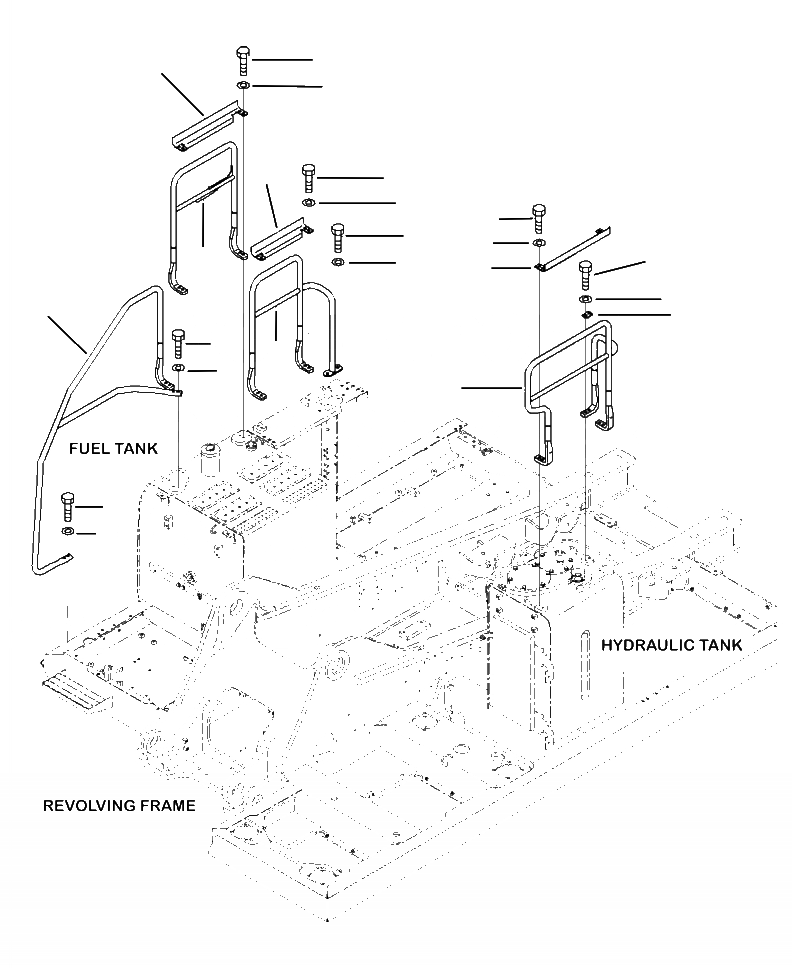 FUEL TANK

HYDRAULIC TANK

REVOLVING FRAME