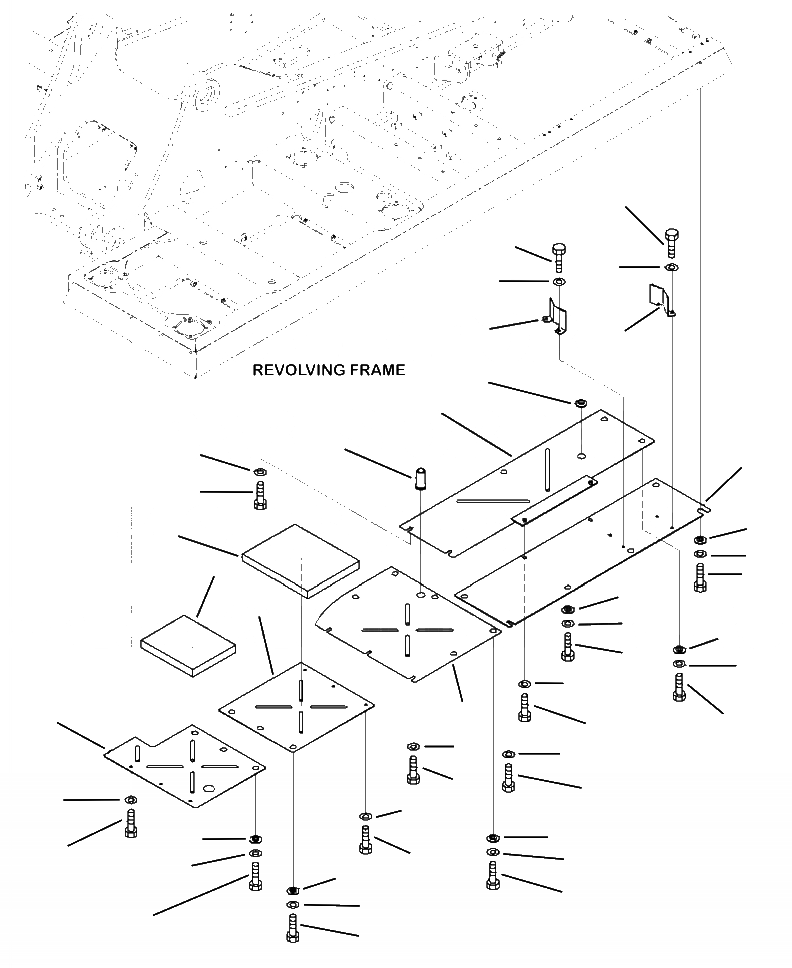 REVOLVING FRAME