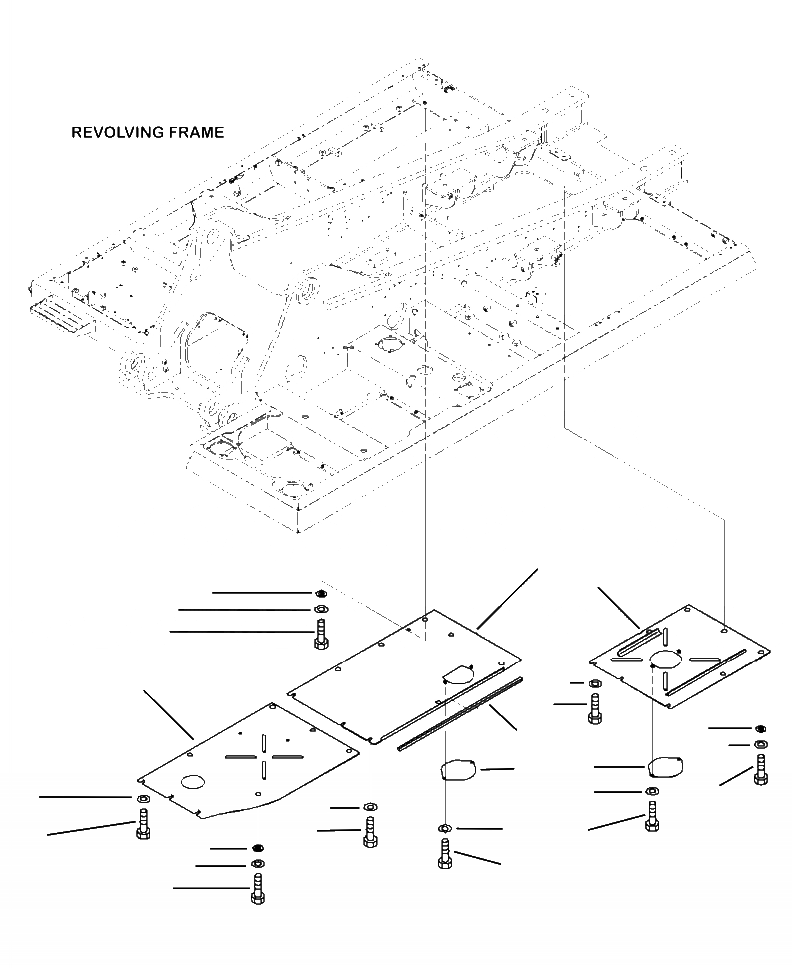 REVOLVING FRAME