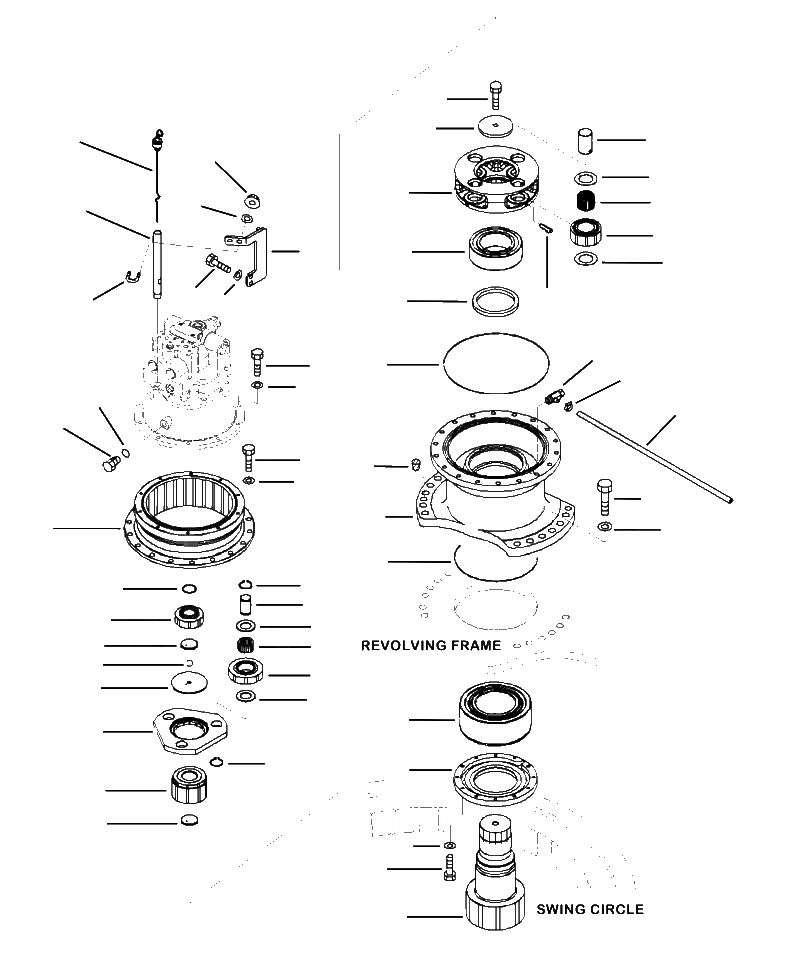 REVOLVING FRAME

SWING CIRCLE