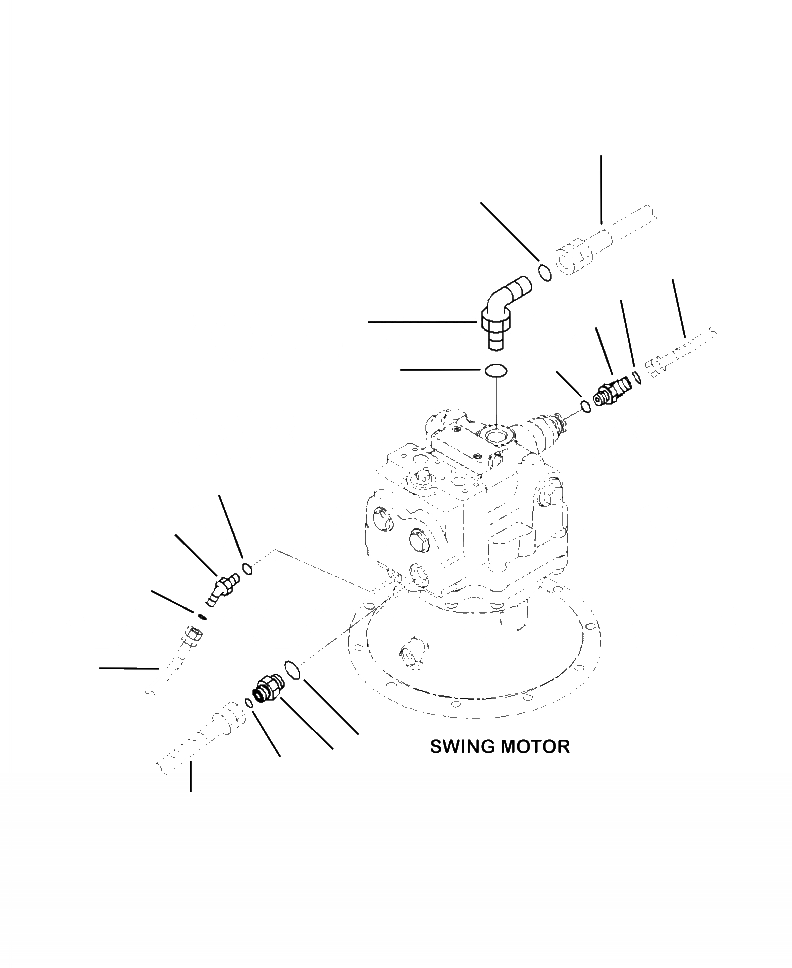 SWING MOTOR