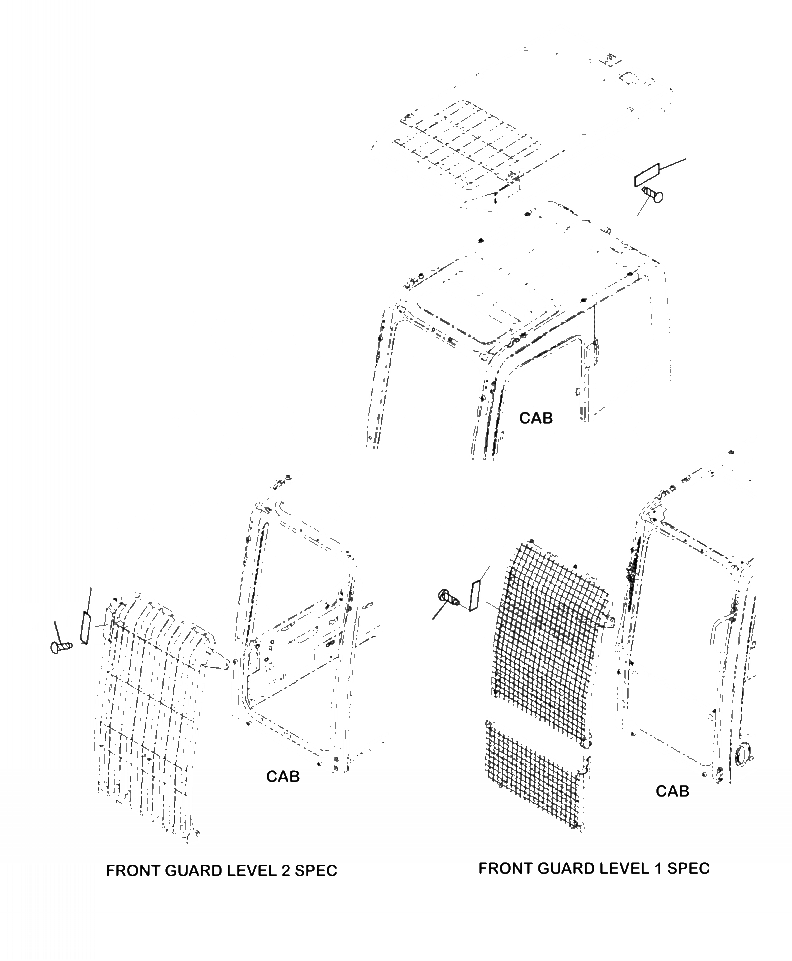 CAB

CAB

CAB

FRONT GUARD LEVEL 2 SPEC

FRONT GUARD LEVEL 1 SPEC