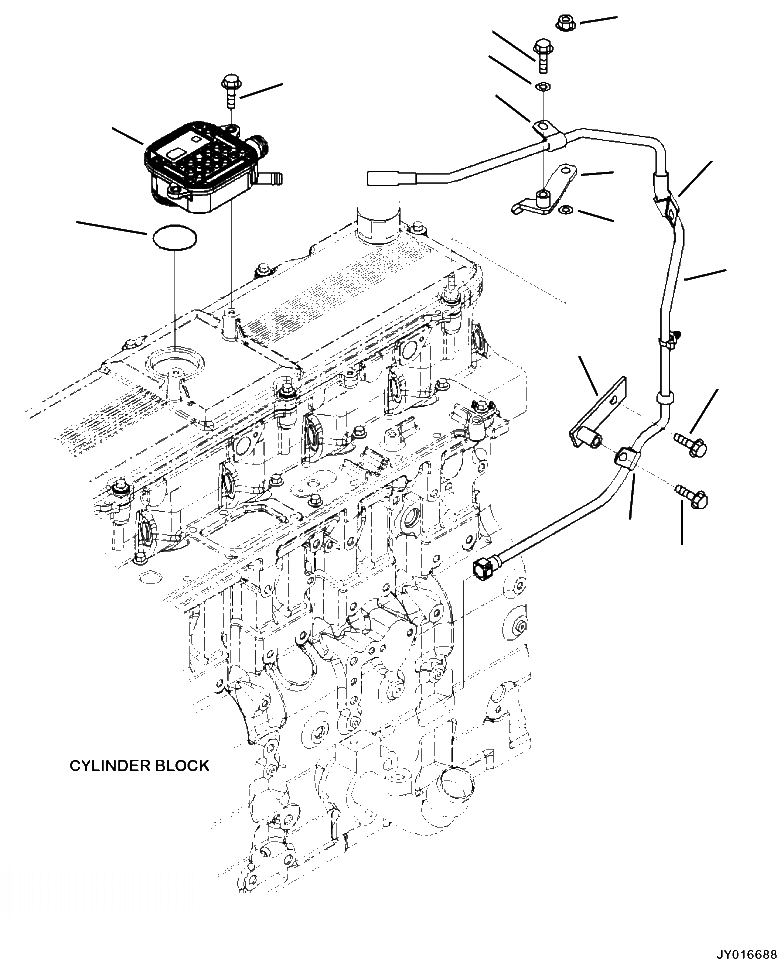 CYLINDER BLOCK

JY016688