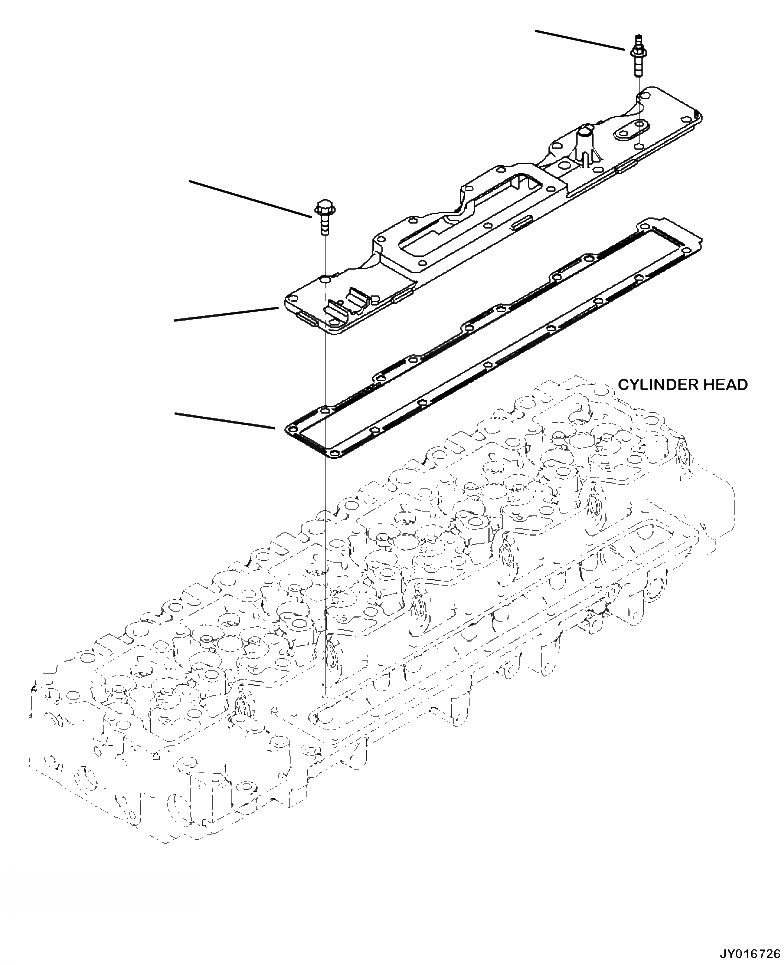 CYLINDER HEAD

JY016726