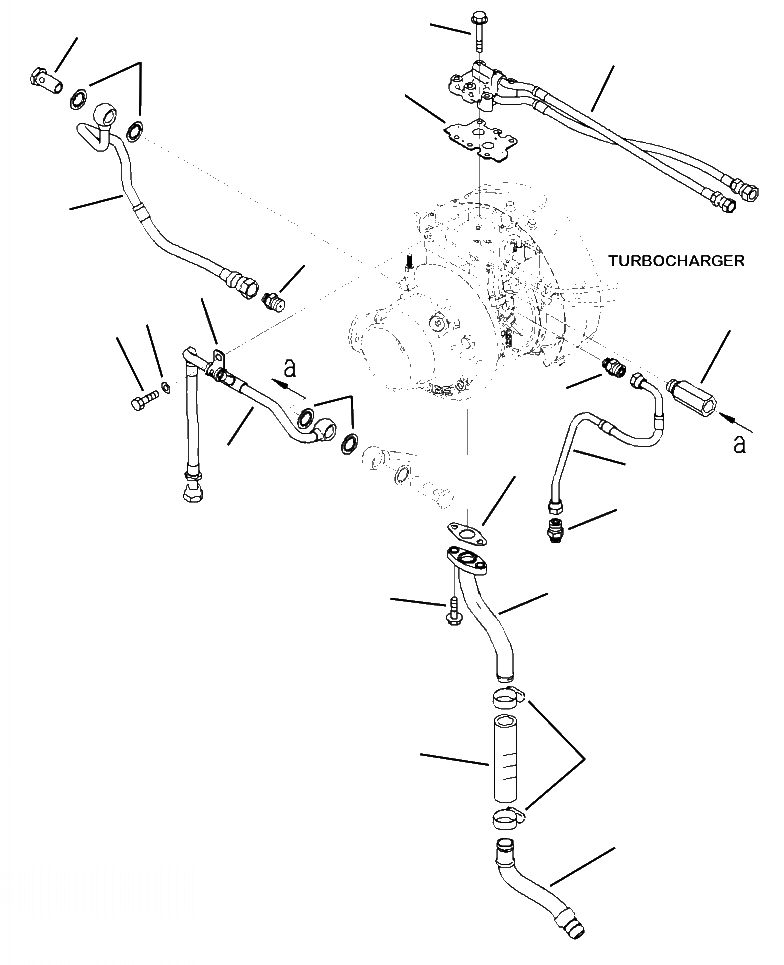 TURBOCHARGER

a

a