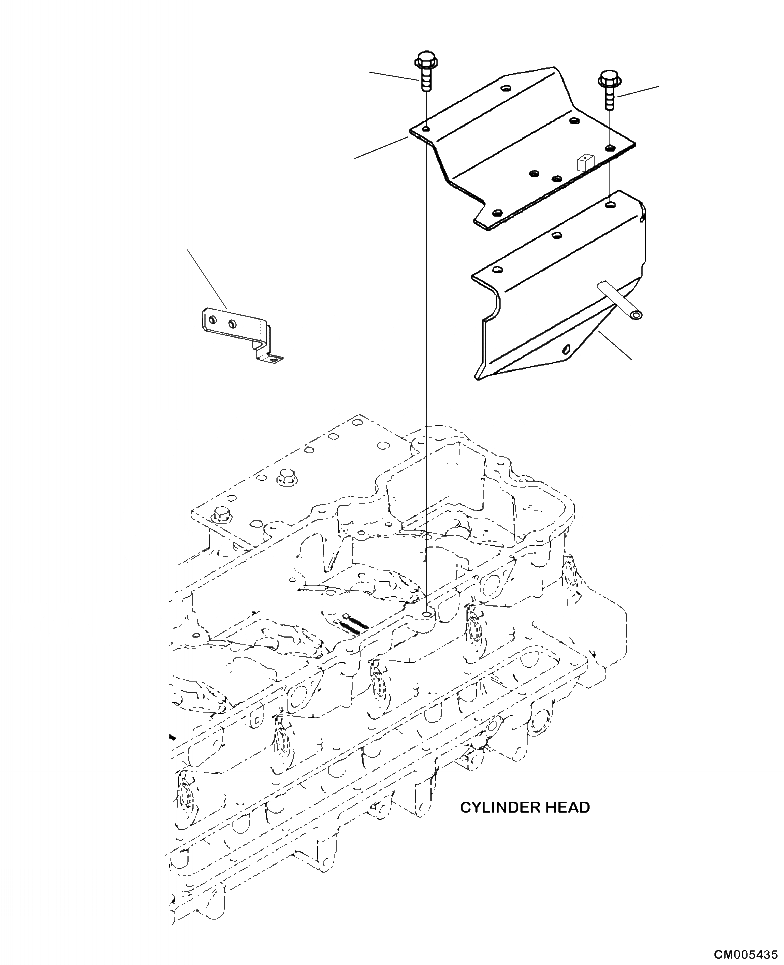 CYLINDER HEAD

CM005435