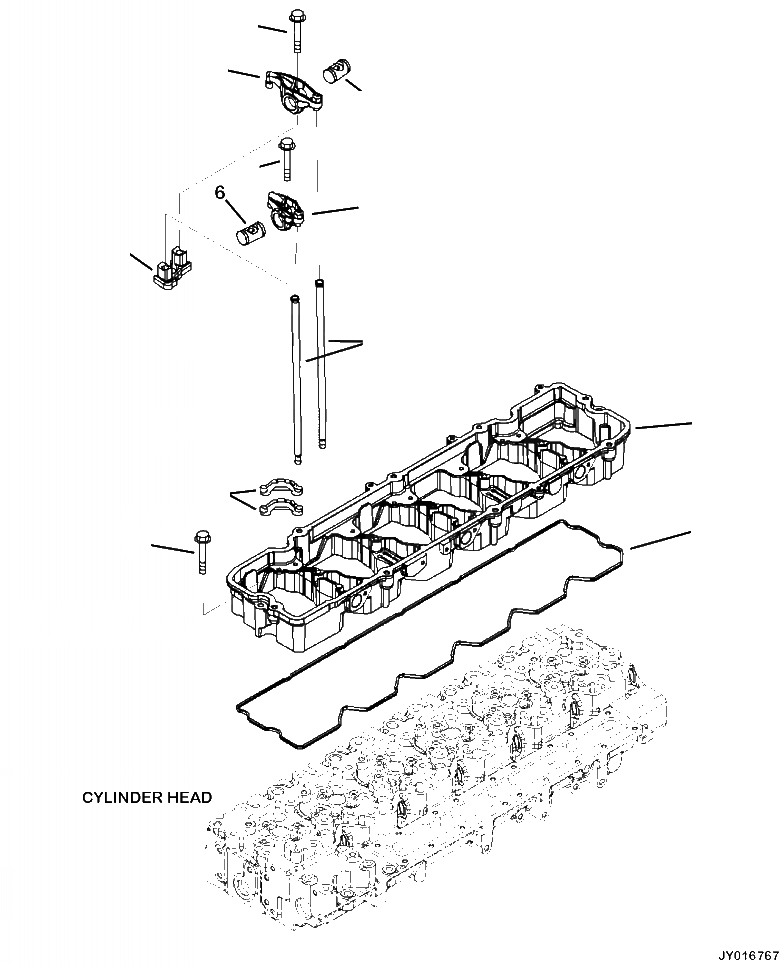 6

CYLINDER HEAD

JY016767