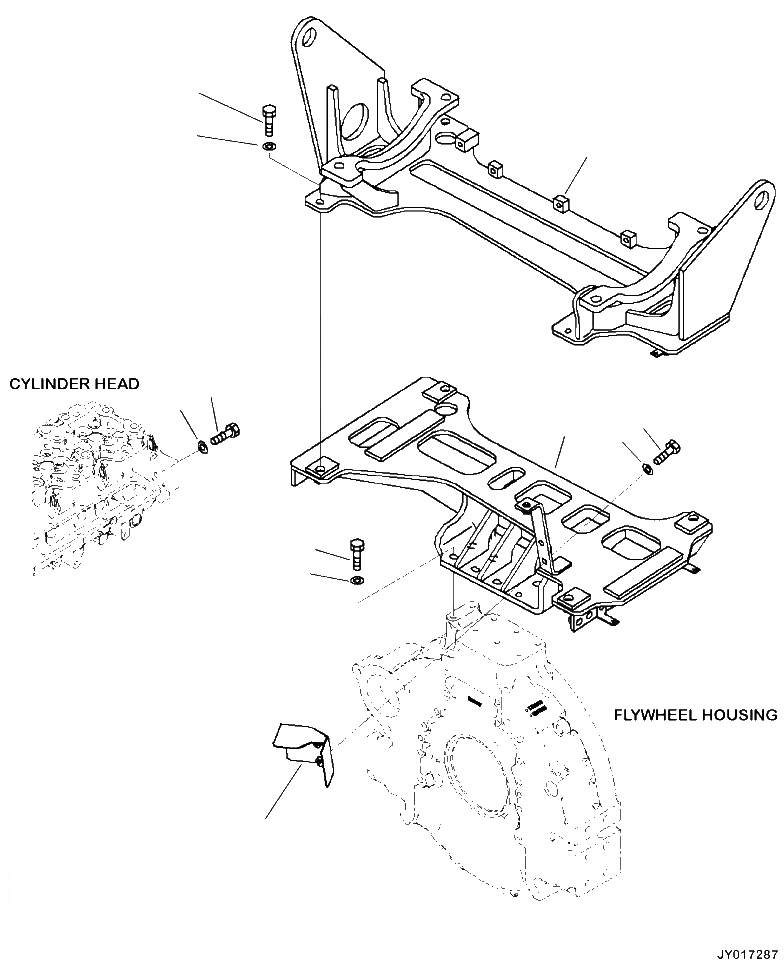 CYLINDER HEAD

FLYWHEEL HOUSING

JY017287