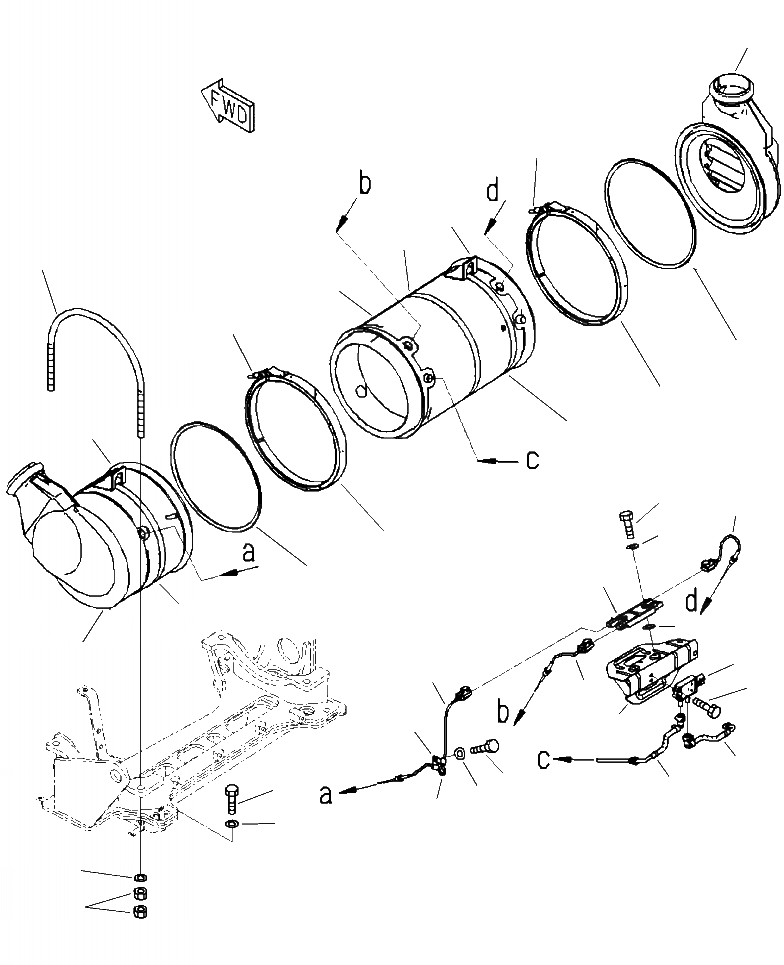 FWD

b

d

c

a

d

b

c

a