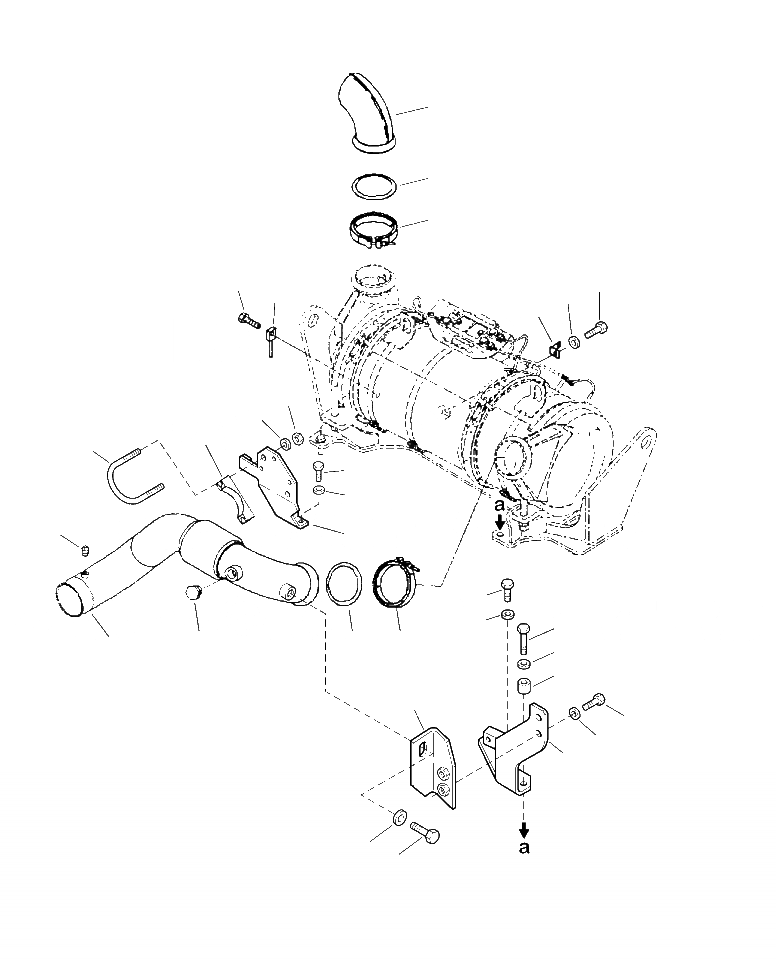 a

a