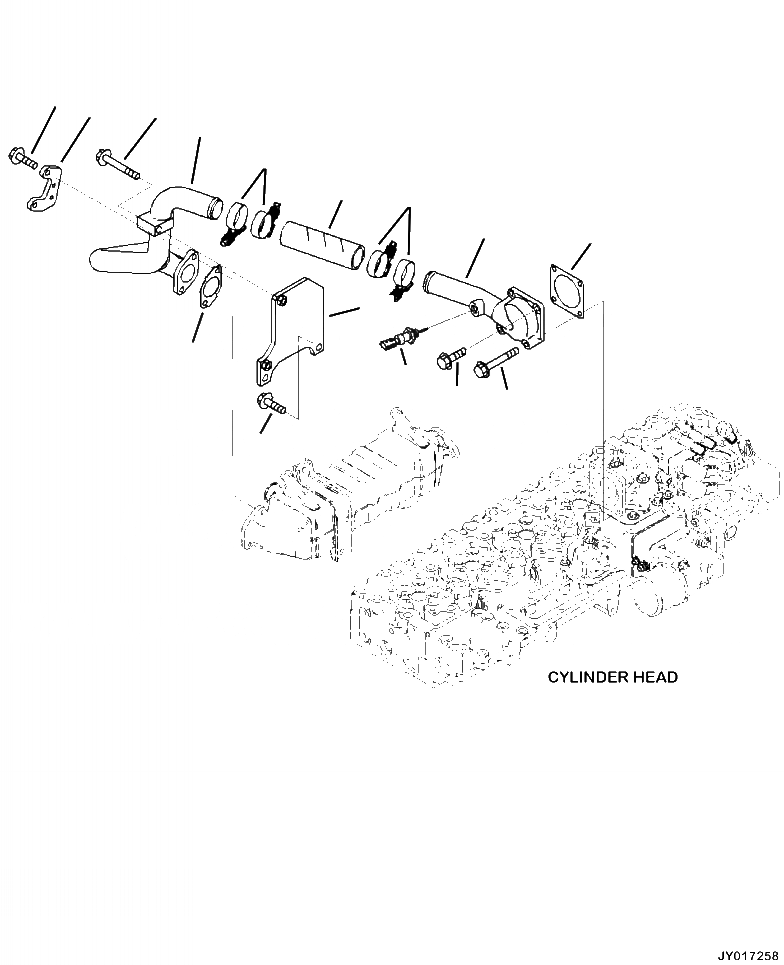 CYLINDER HEAD

JY017258