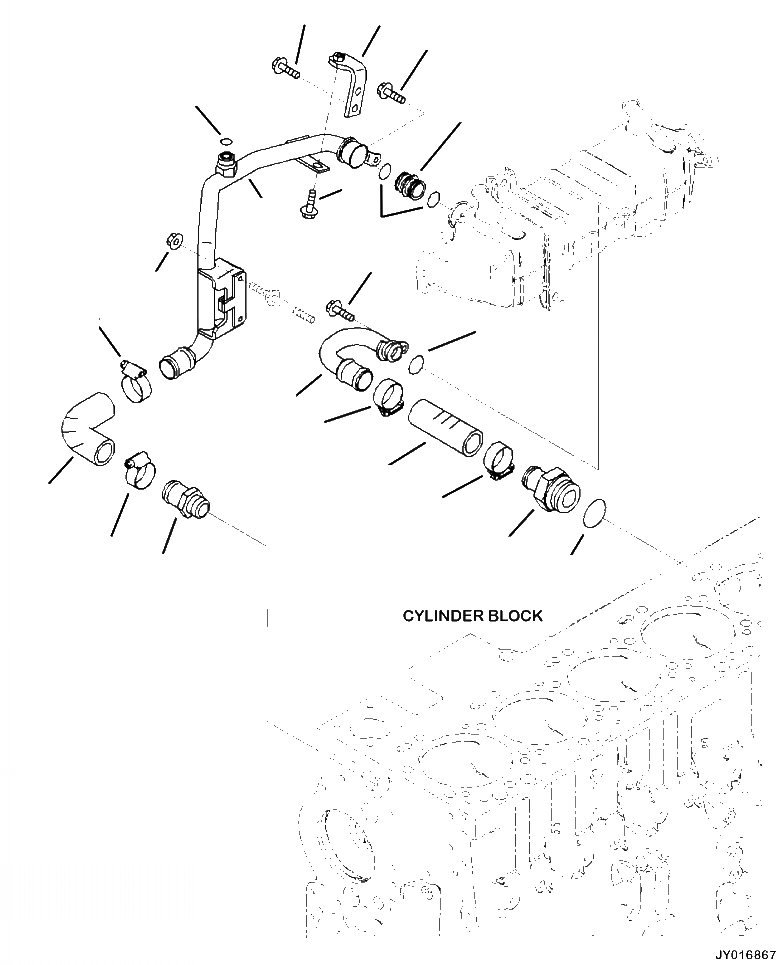 CYLINDER BLOCK

JY016867