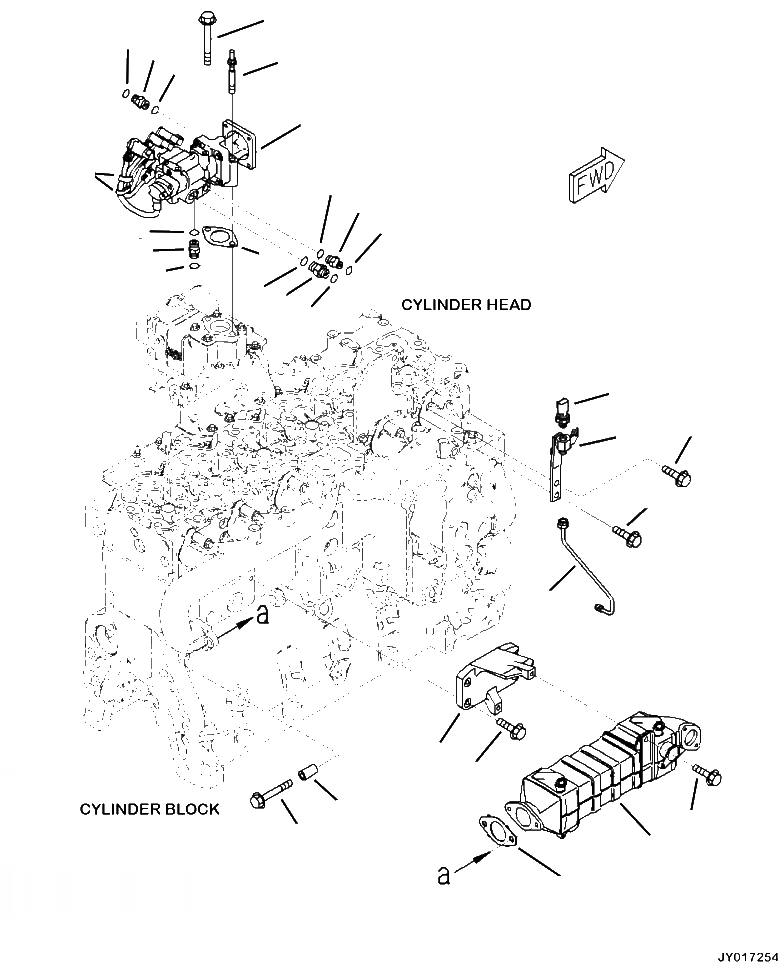 FWD

CYLINDER HEAD

a

CYLINDER BLOCK

a

JY017254