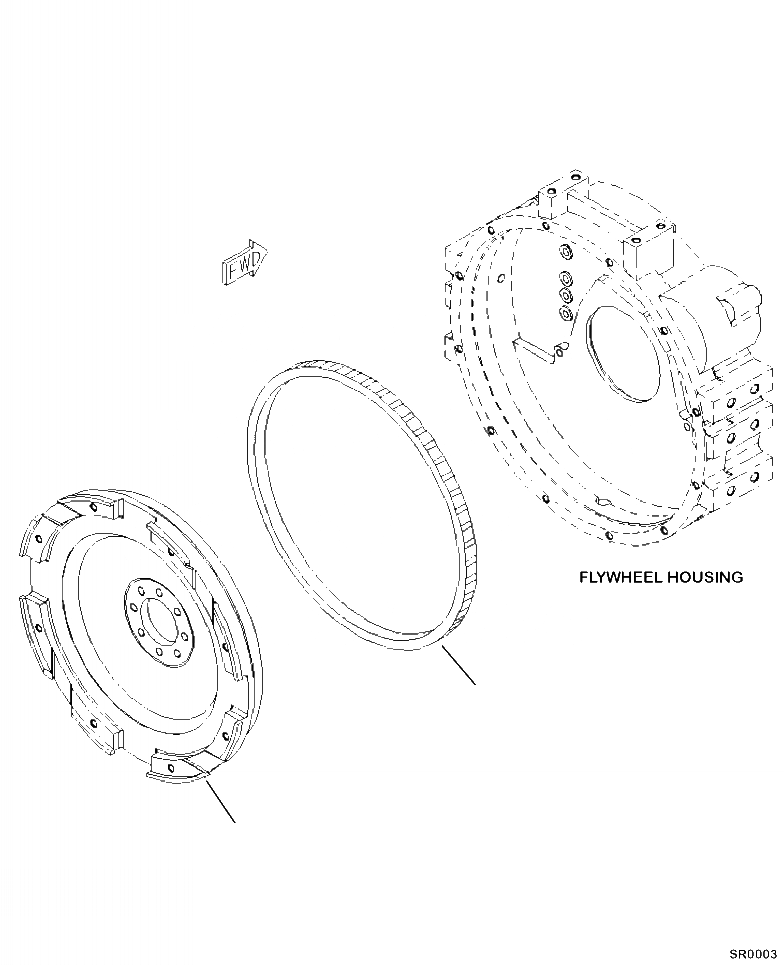 FWD

FLYWHEEL HOUSING

SR0003