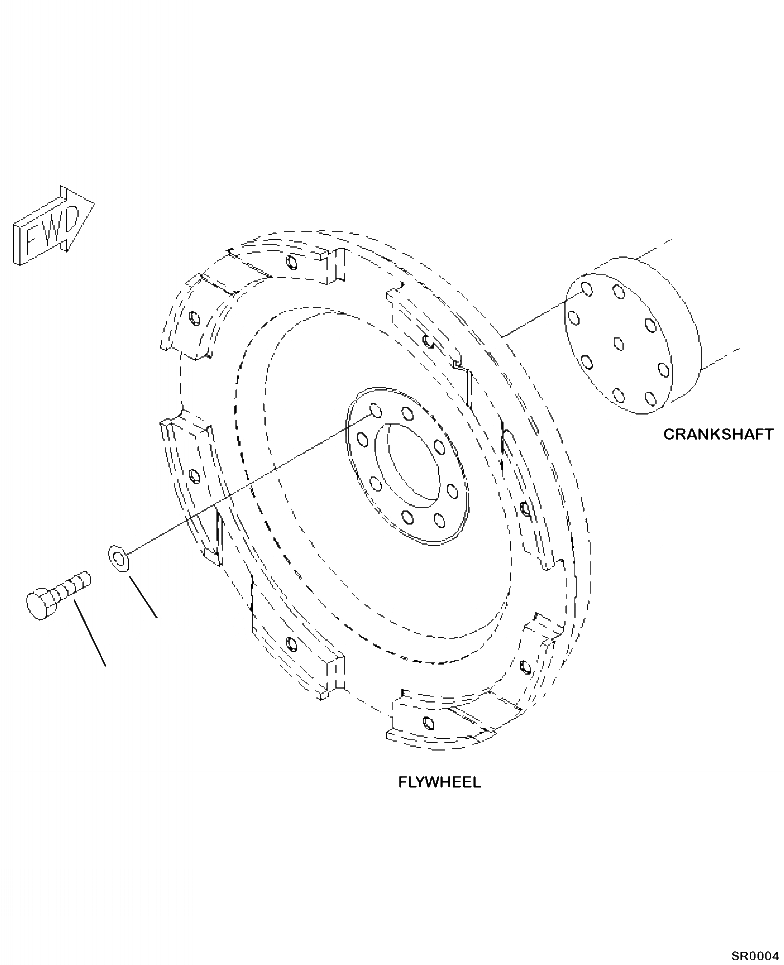 FWD

CRANKSHAFT

FLYWHEEL

SR0004