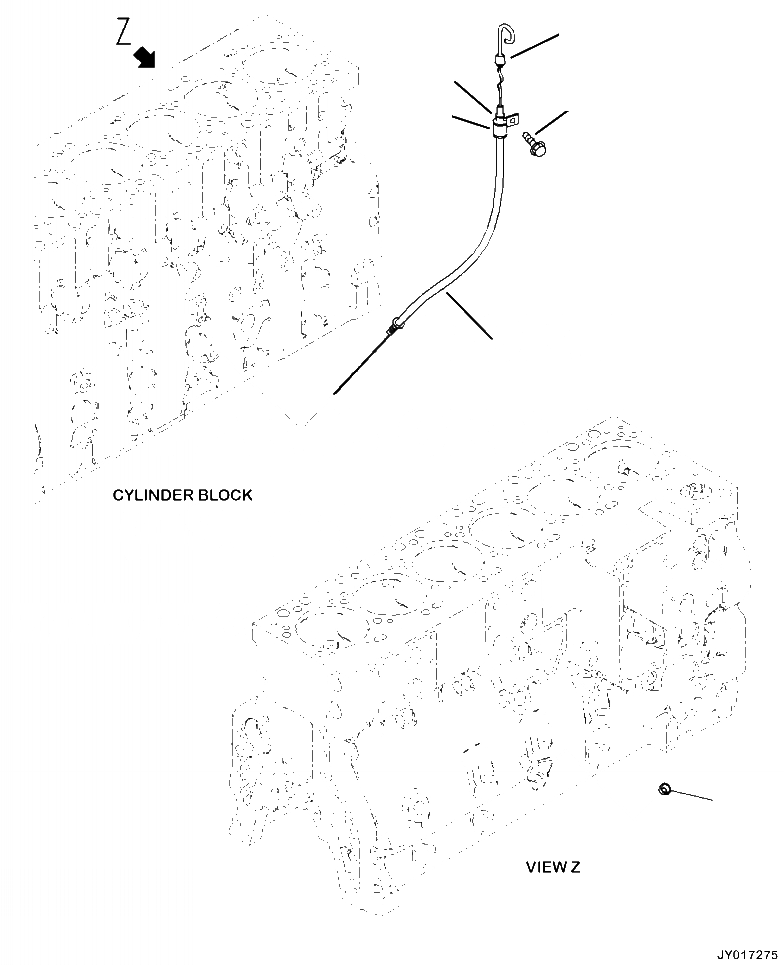 Z

CYLINDER BLOCK

VIEW Z

JY017275