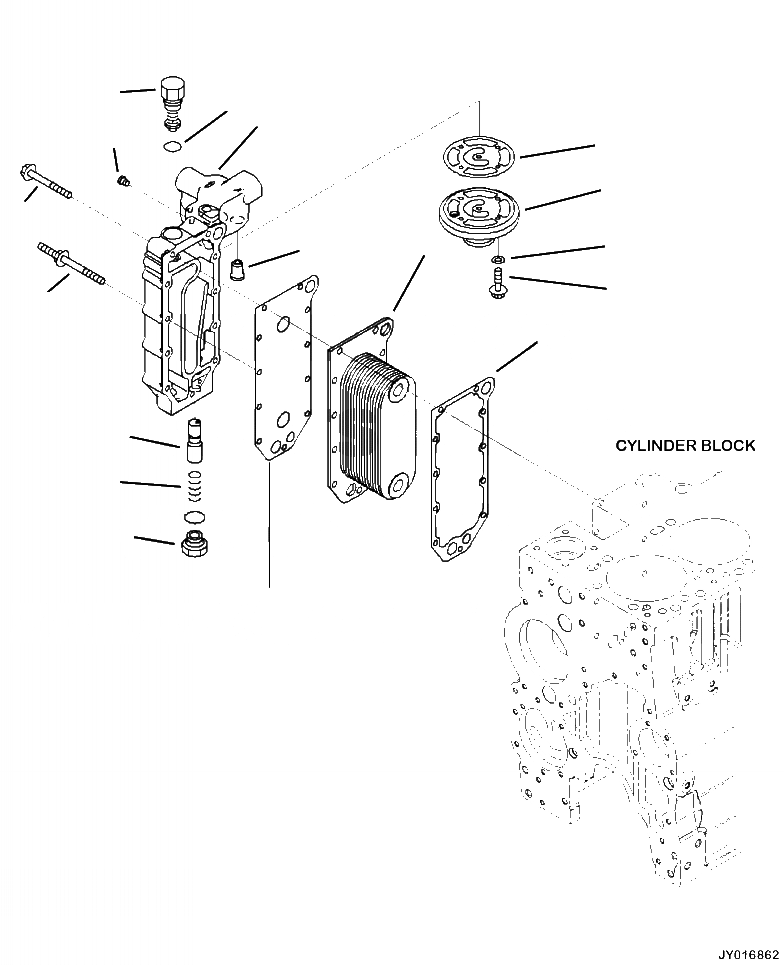 CYLINDER BLOCK

JY016862