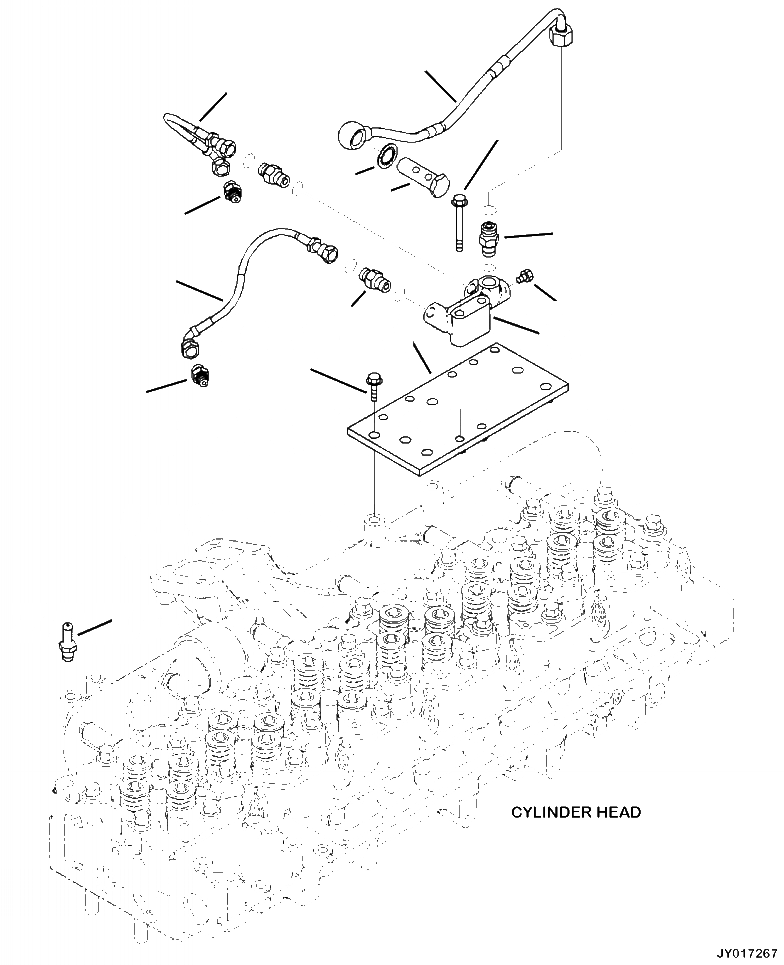 CYLINDER HEAD

JY017267