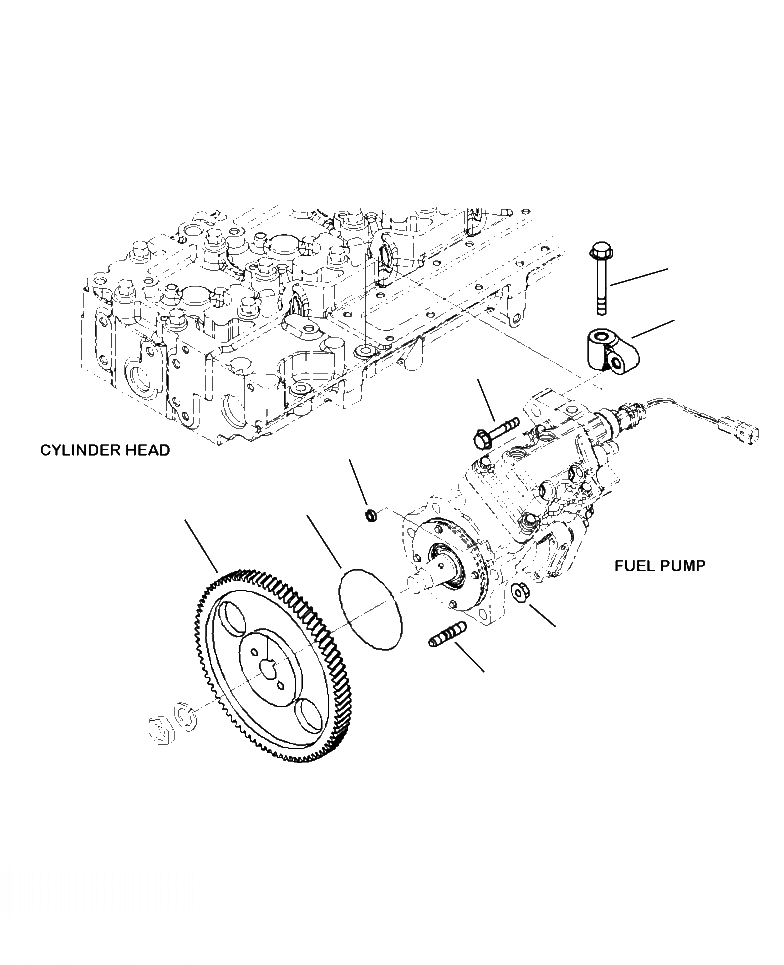 CYLINDER HEAD

FUEL PUMP