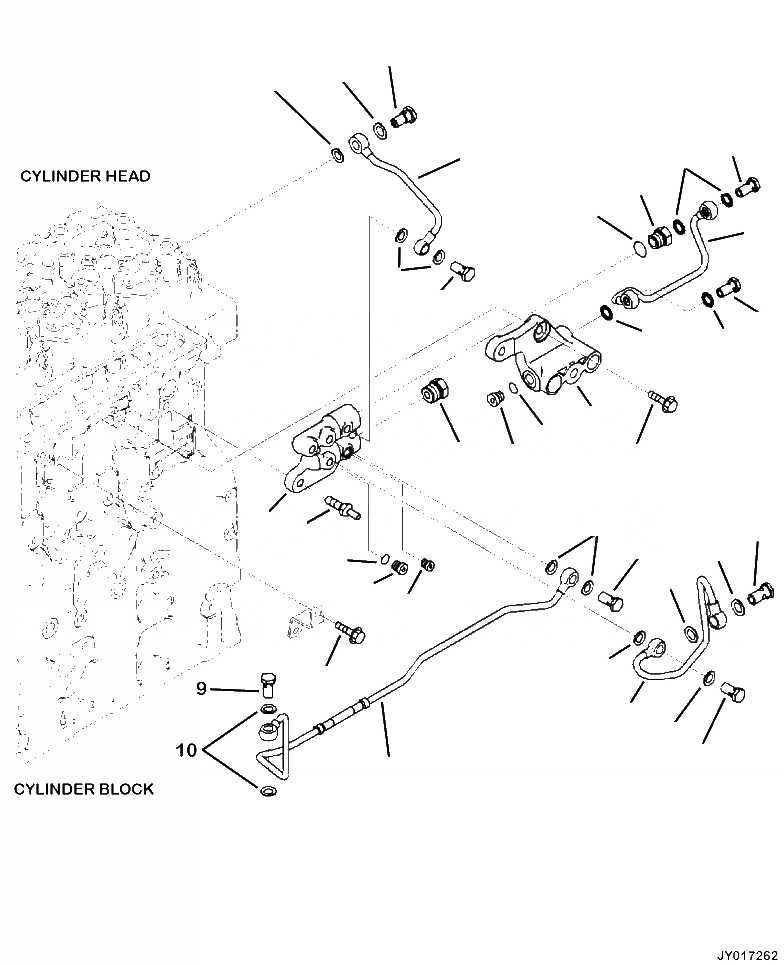 CYLINDER HEAD

9

10

CYLINDER BLOCK

JY017262