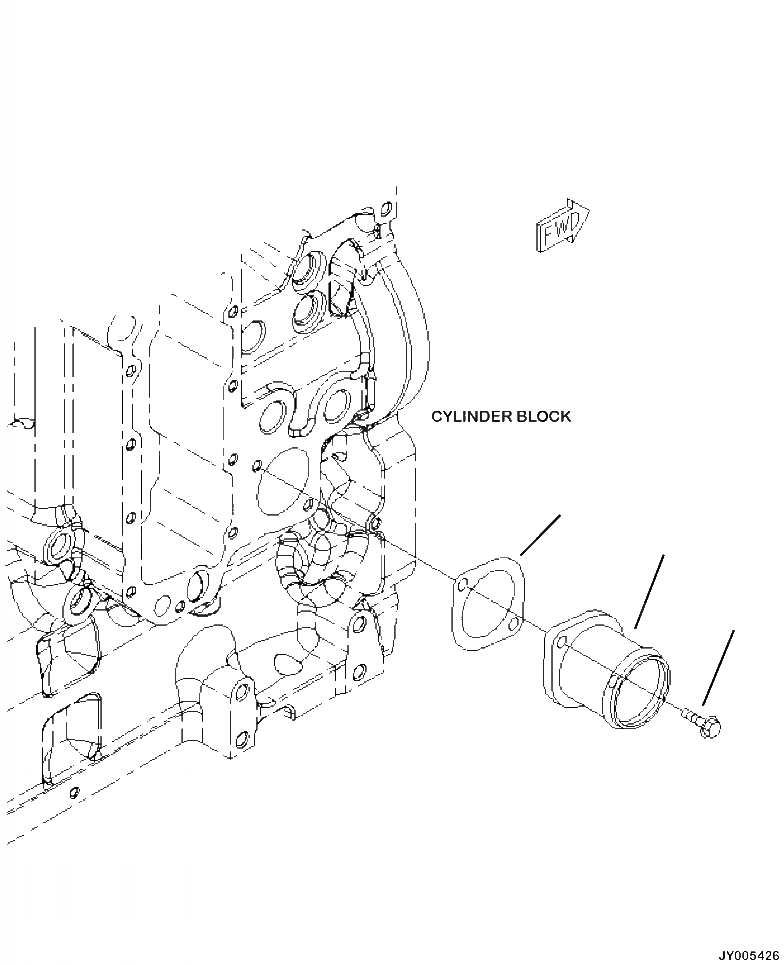 FWD

CYLINDER BLOCK

JY005426