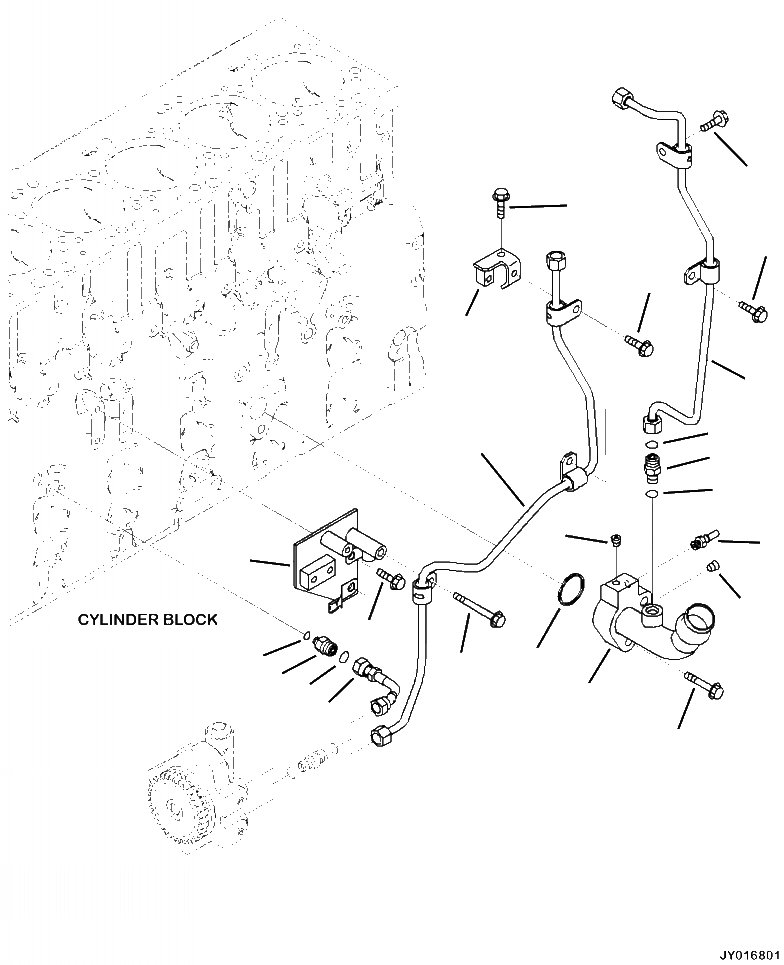 CYLINDER BLOCK

JY016801