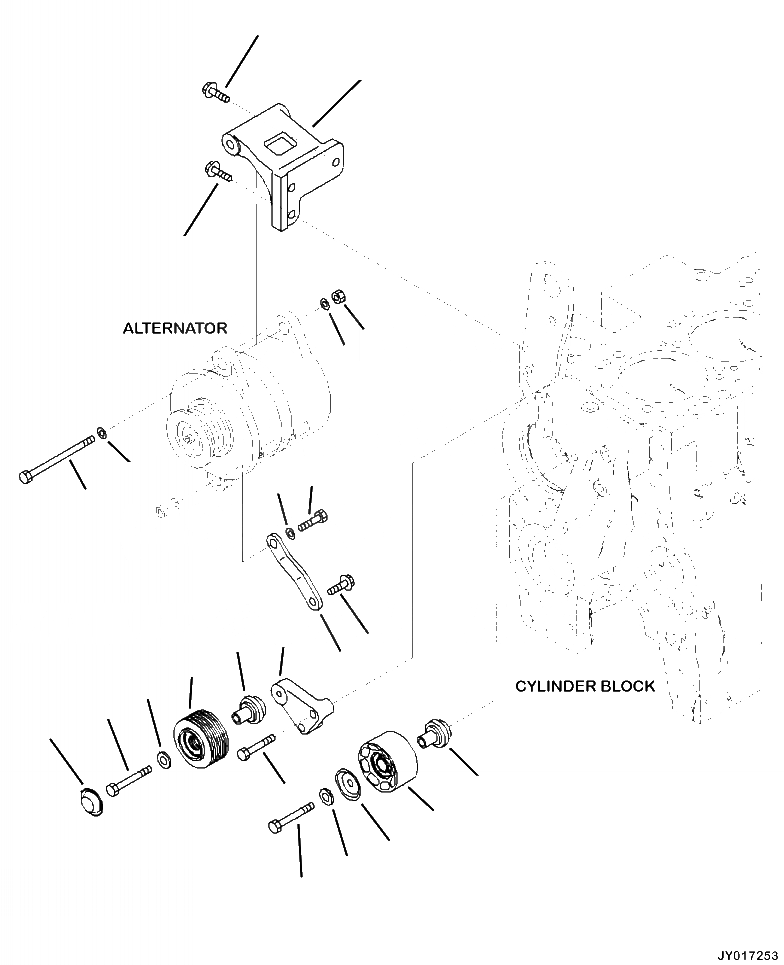 ALTERNATOR

CYLINDER BLOCK

JY017253