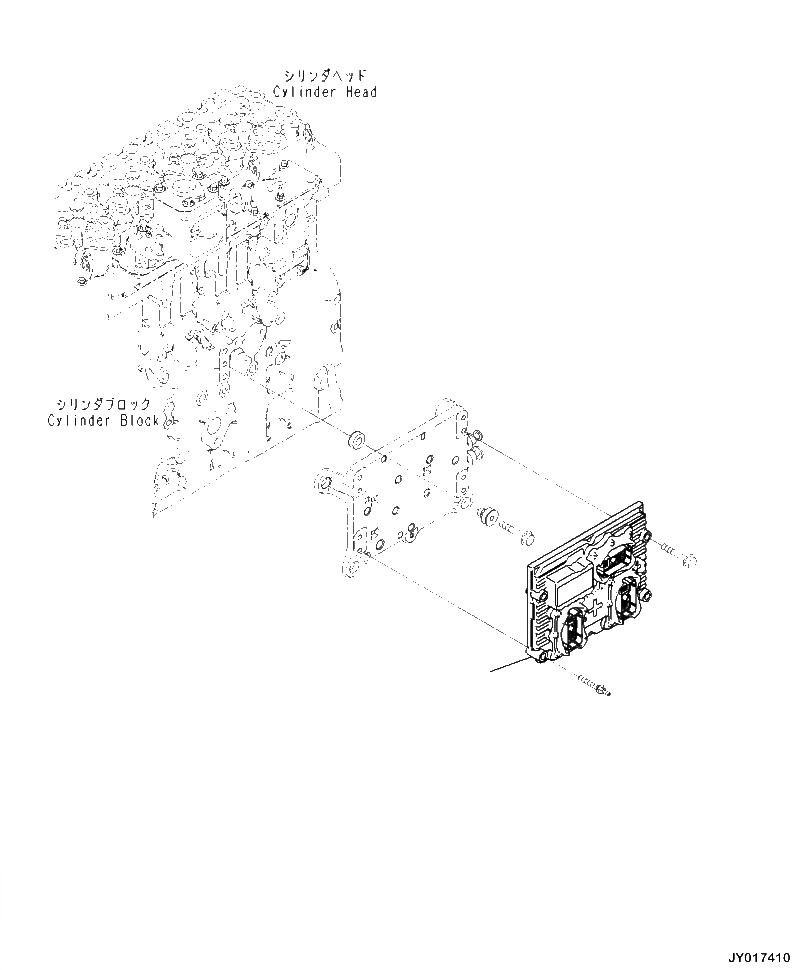 シリンダヘッド
Cylinder Head

シリンダブロック
Cylinder Block

JY017410