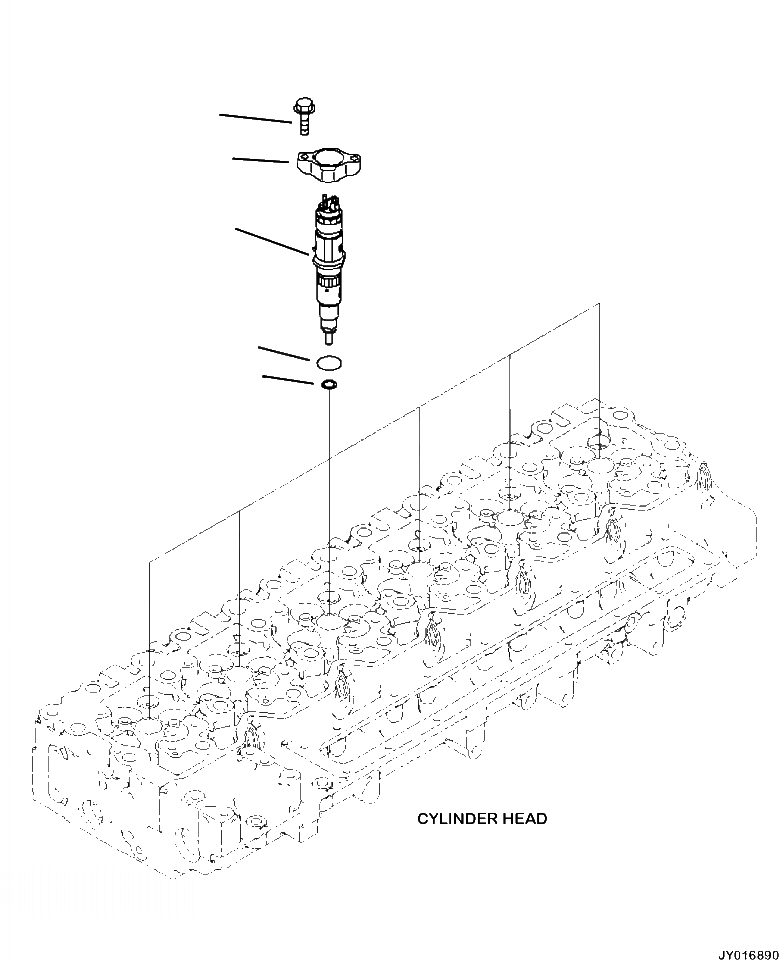 CYLINDER HEAD

JY016890