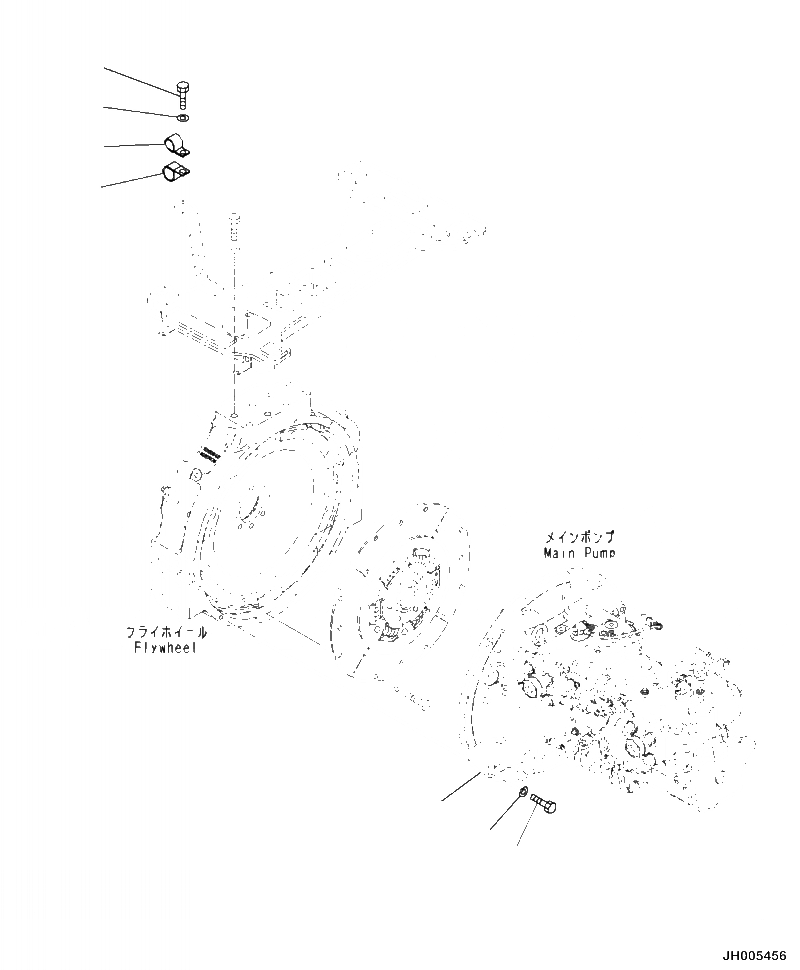 メインポンプ
Main Pump

フライホイール
Flywheel

JH005456