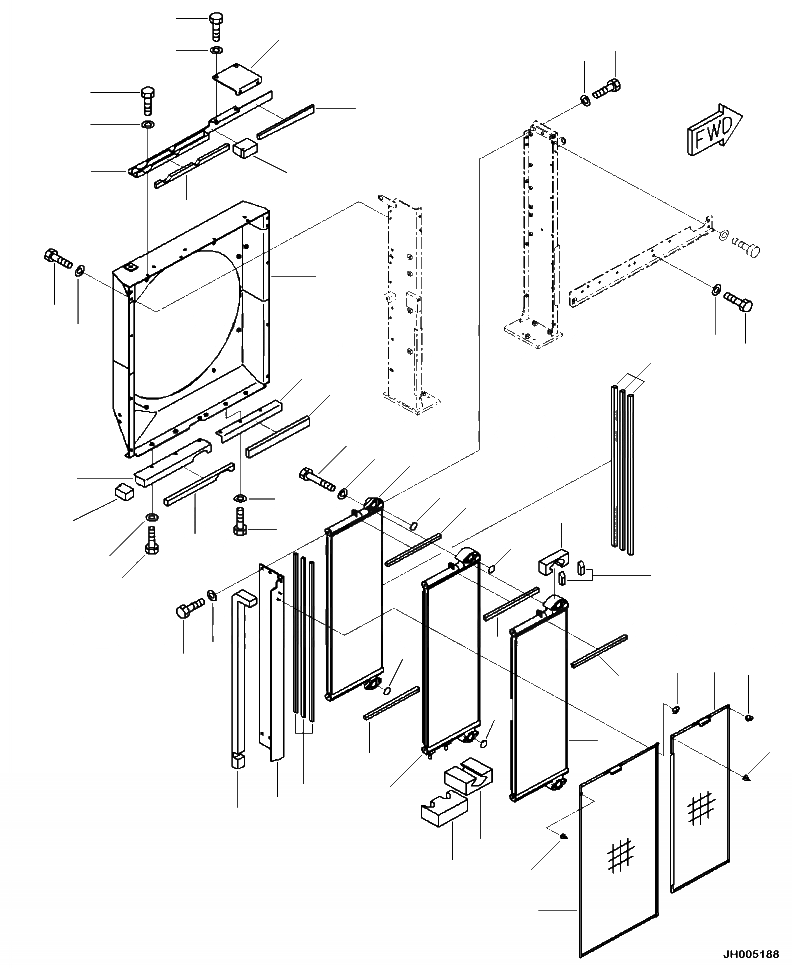 FWD

JH005188