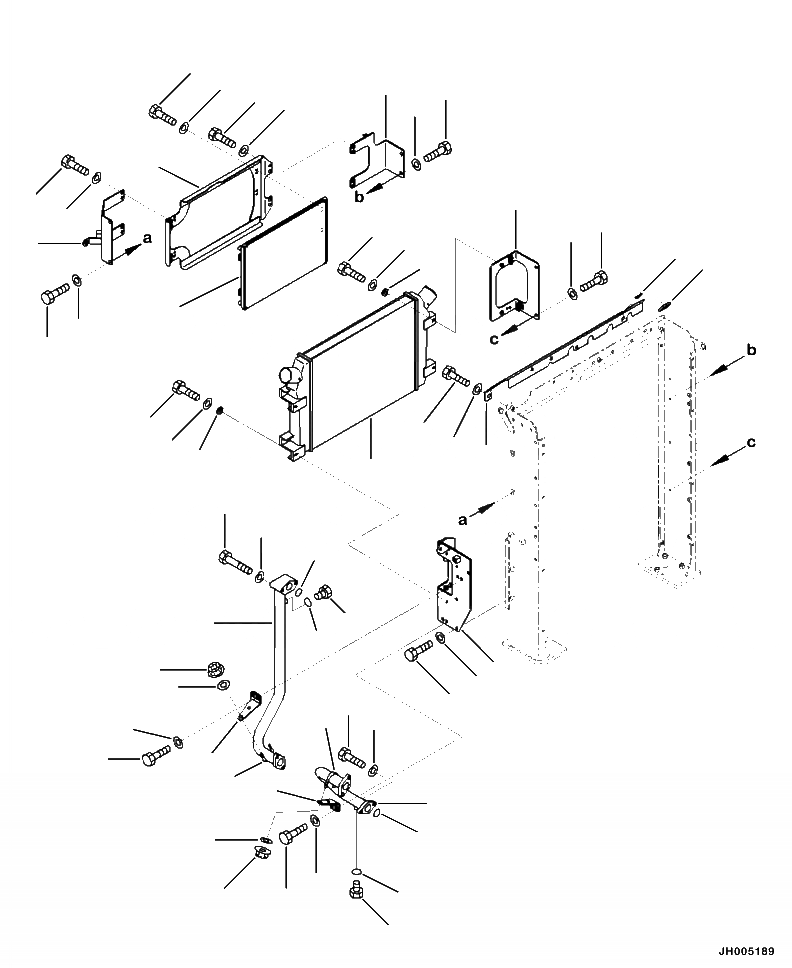 b
a
c
b
c
a
JH005189