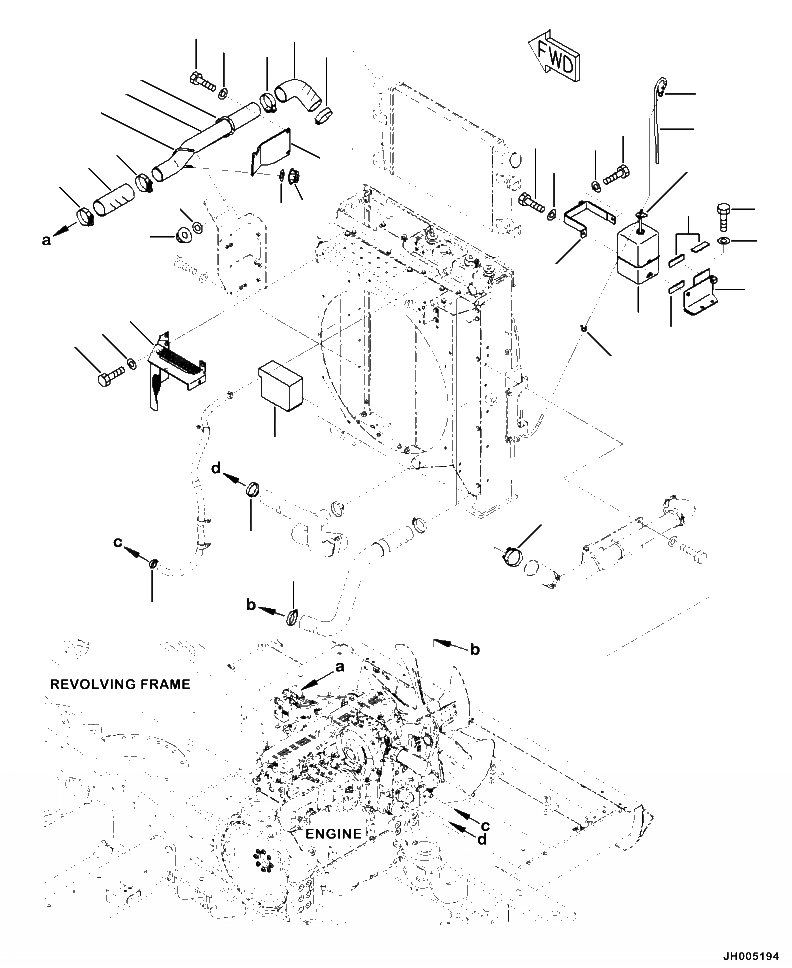 FWD

a

d

c

b

b

a

REVOLVING FRAME

c

d

ENGINE

JH005194