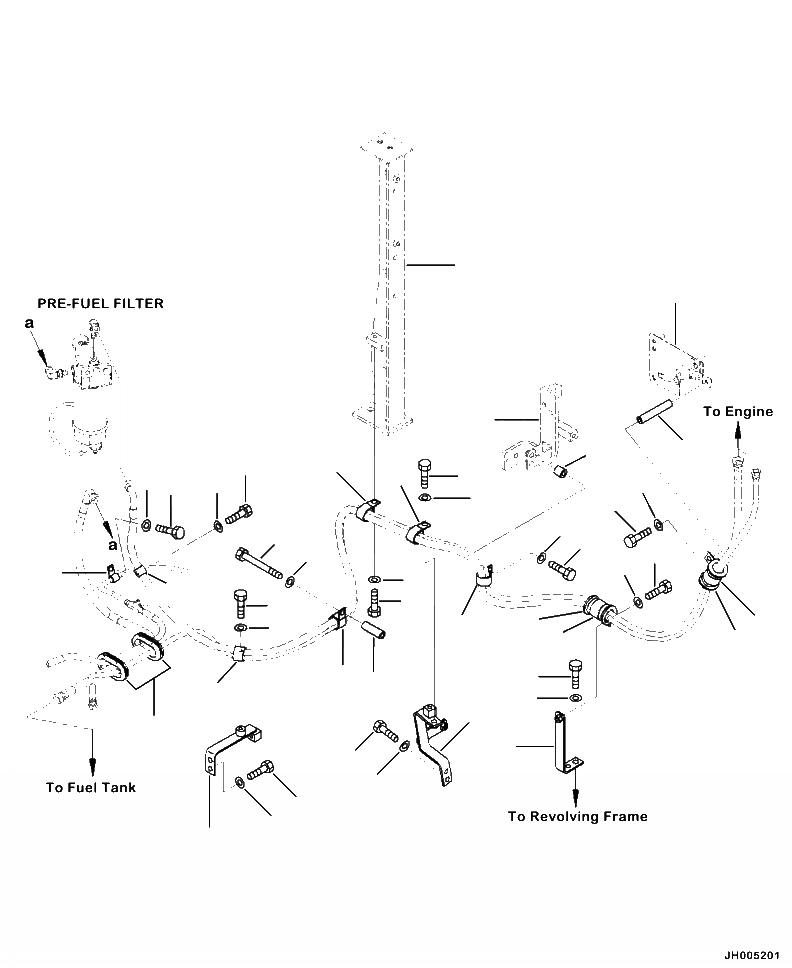 PRE-FUEL FILTER

a

a

To Engine

To Fuel Tank

To Revolving Frame

JH005201