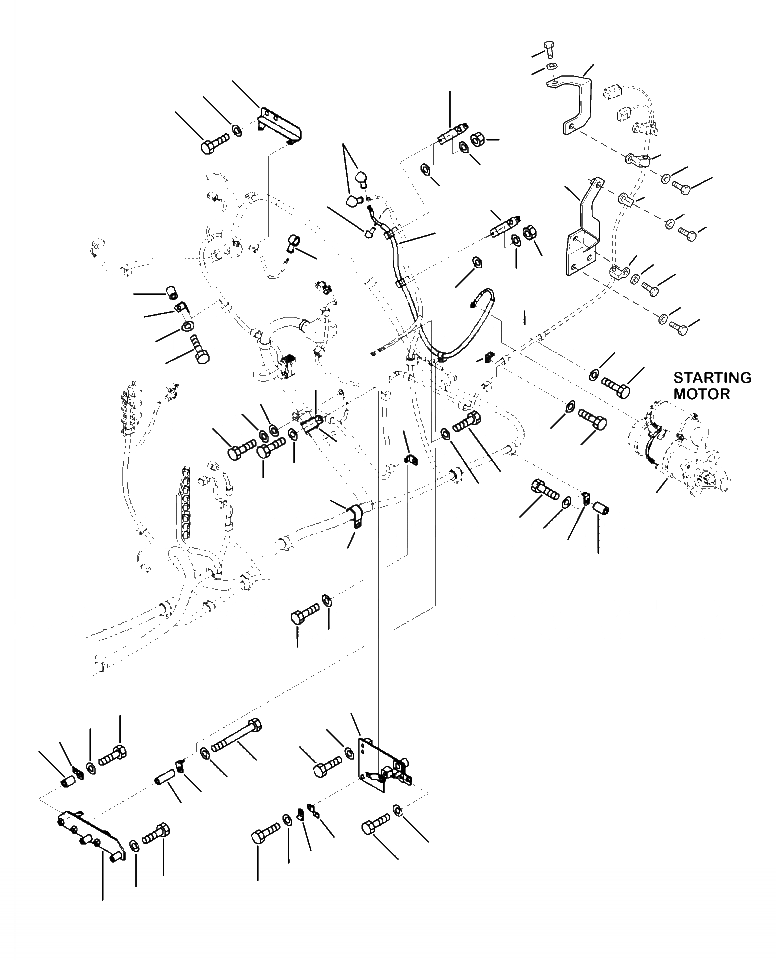 STARTING MOTOR