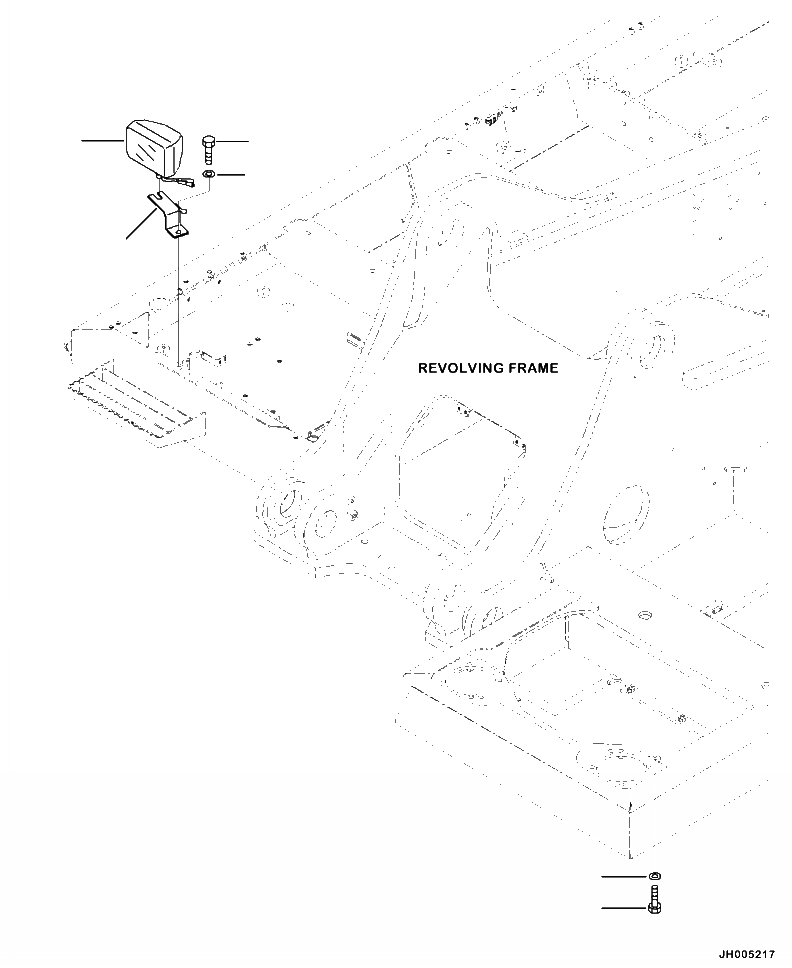 REVOLVING FRAME

JH005217