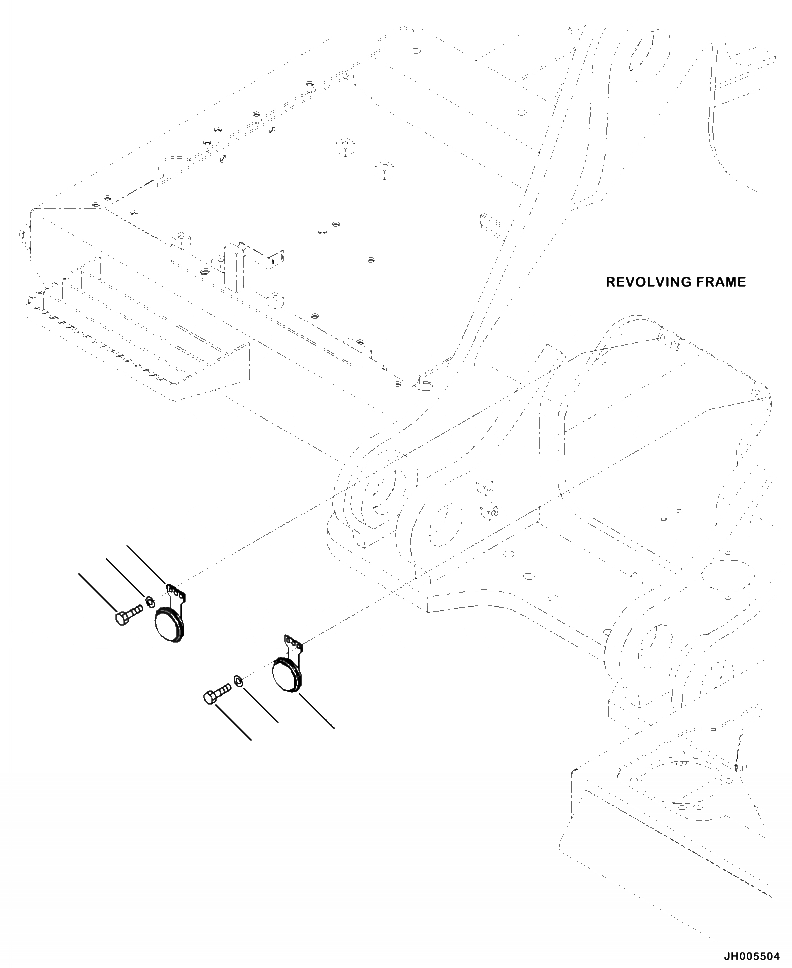 REVOLVING FRAME

JH005504