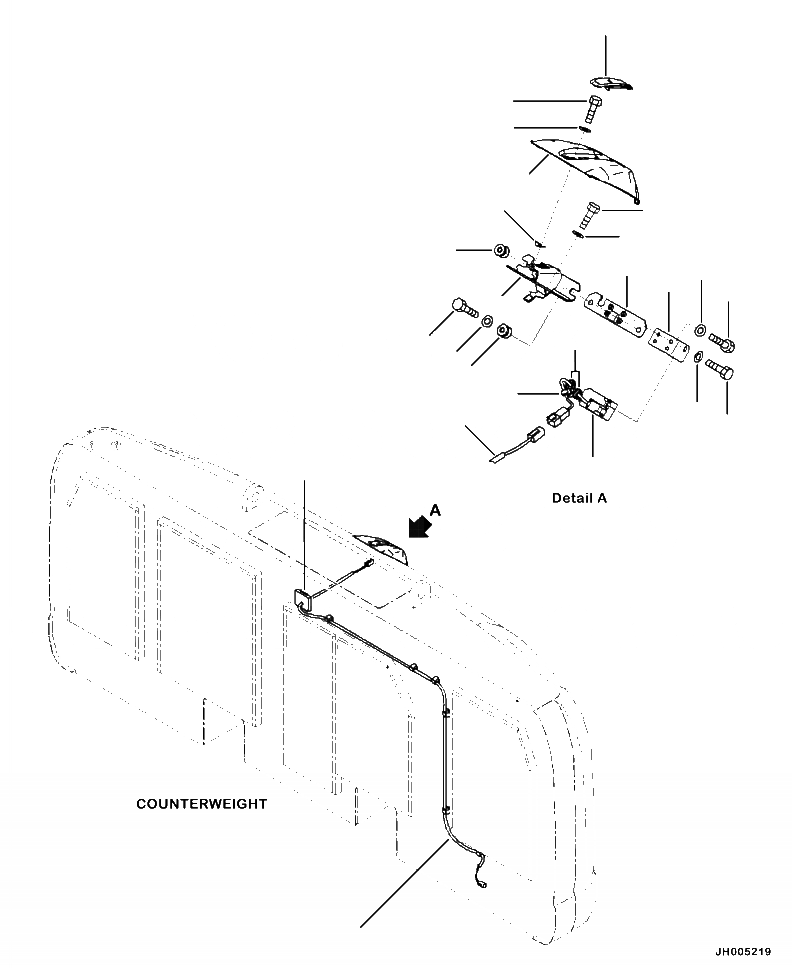 Detail A

A

COUNTERWEIGHT

JH005219