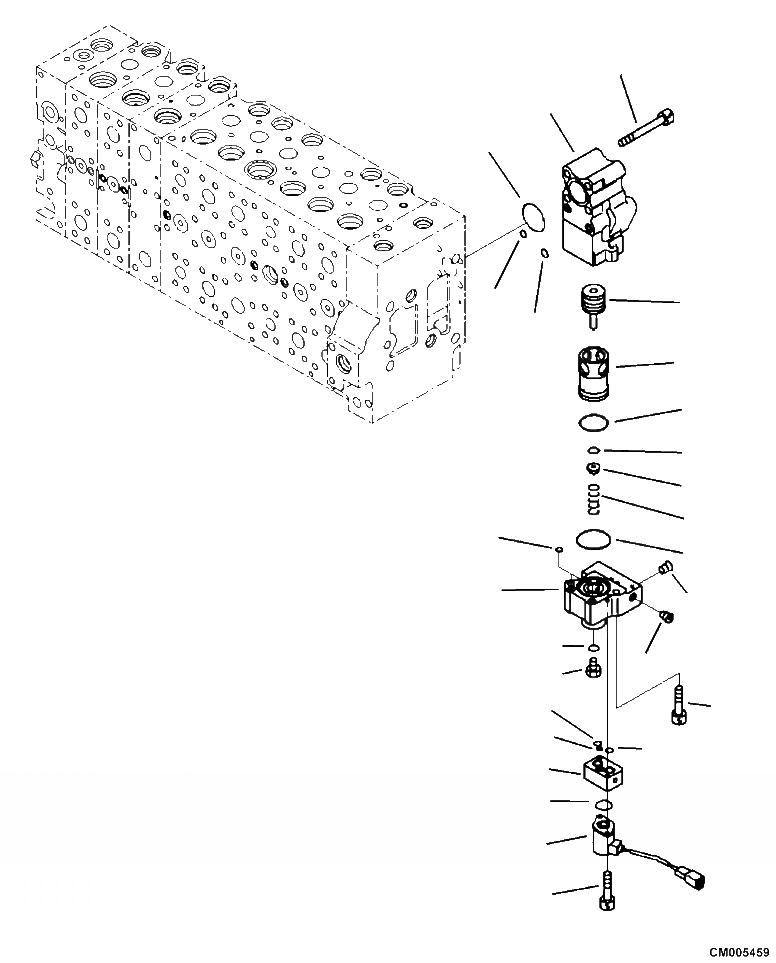 CM005459