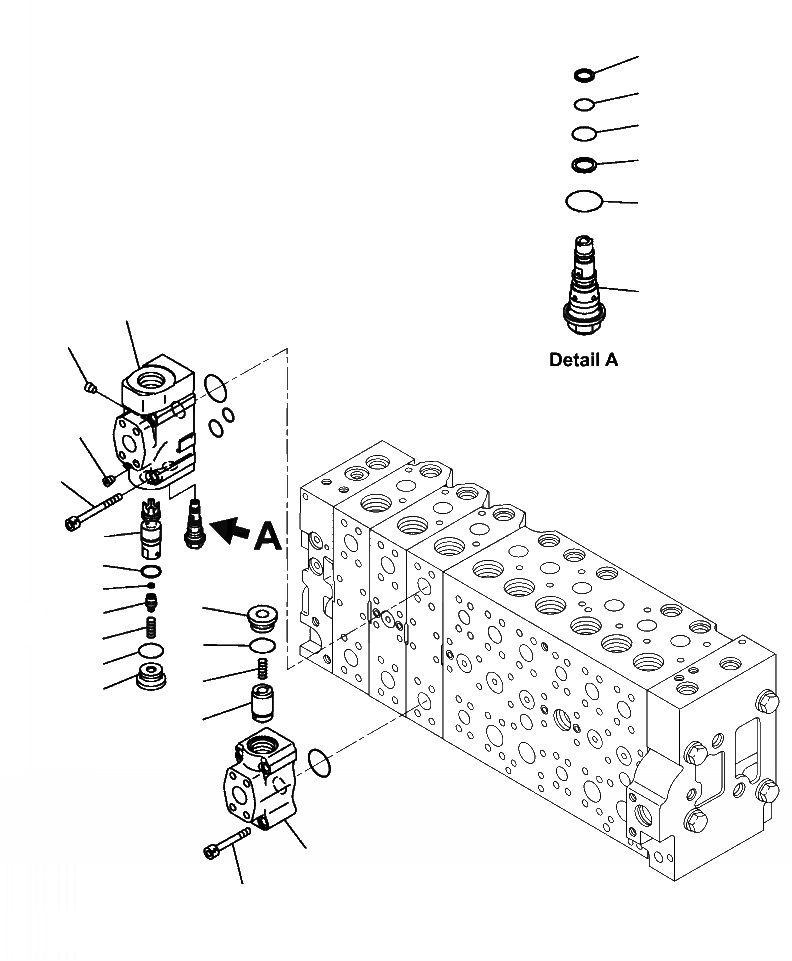 Detail A

A