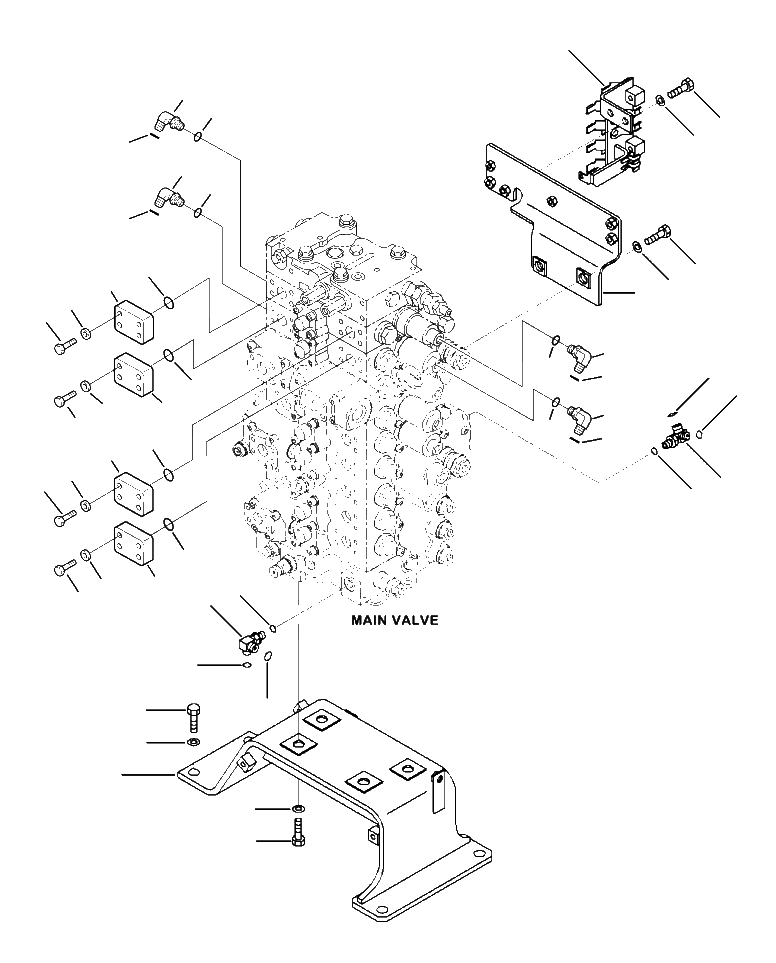 MAIN VALVE