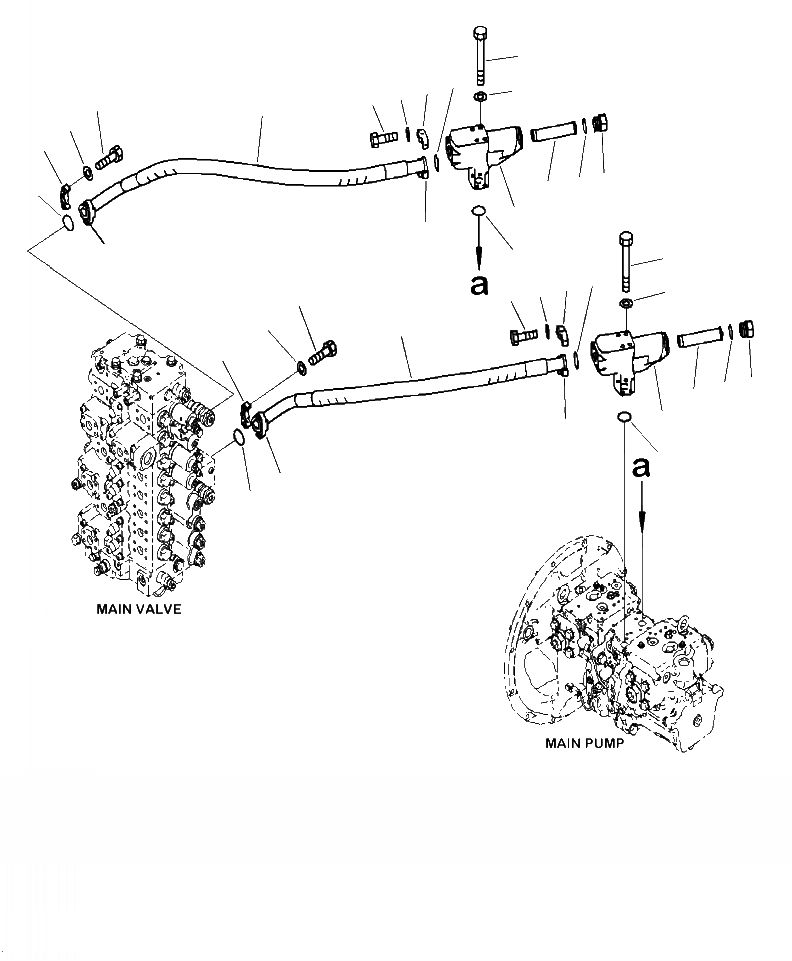 a

a

MAIN VALVE

MAIN PUMP