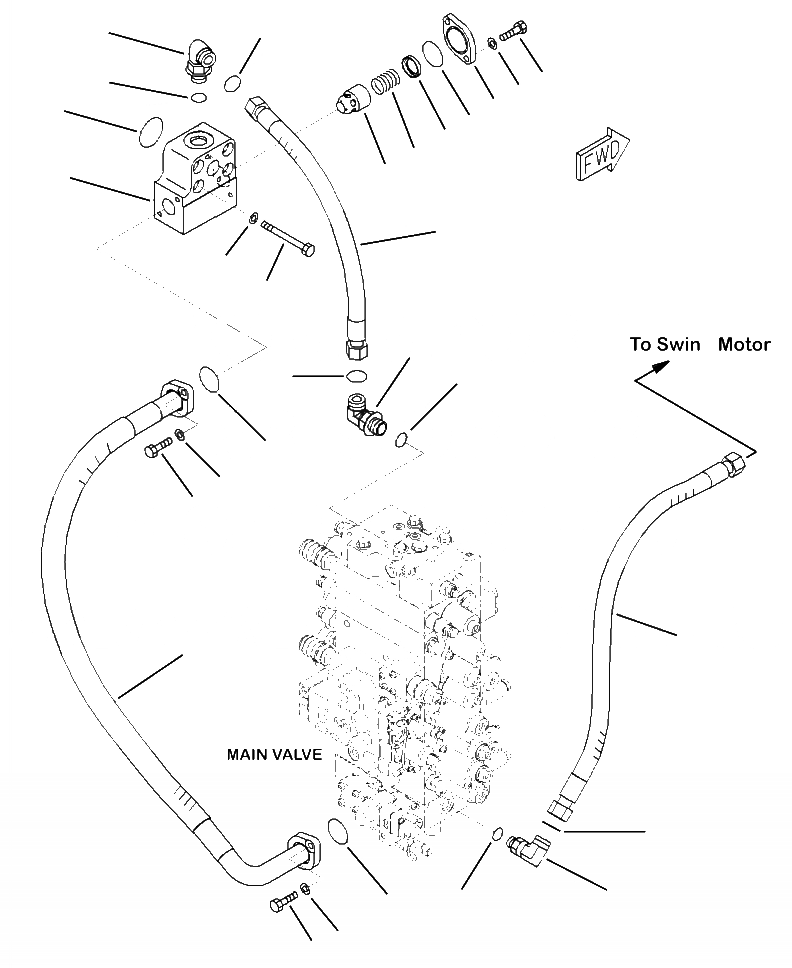 FWD

To Swin Motor

MAIN VALVE