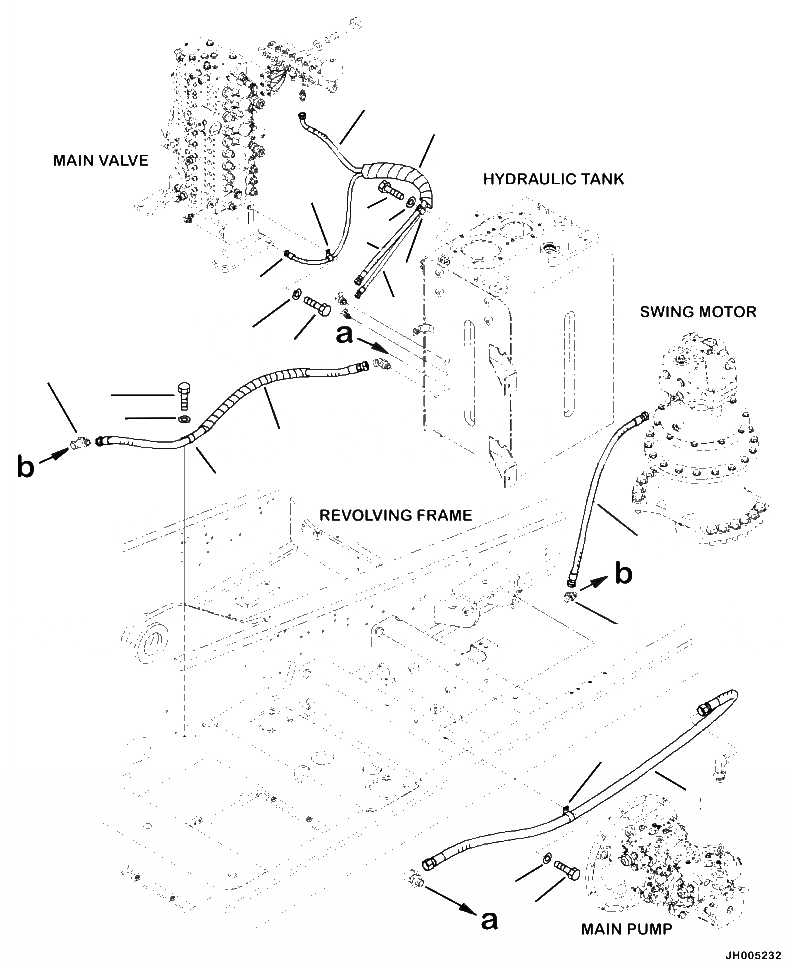 MAIN VALVE

HYDRAULIC TANK

SWING MOTOR

a

b

REVOLVING FRAME

b

a

MAIN PUMP

JH005232